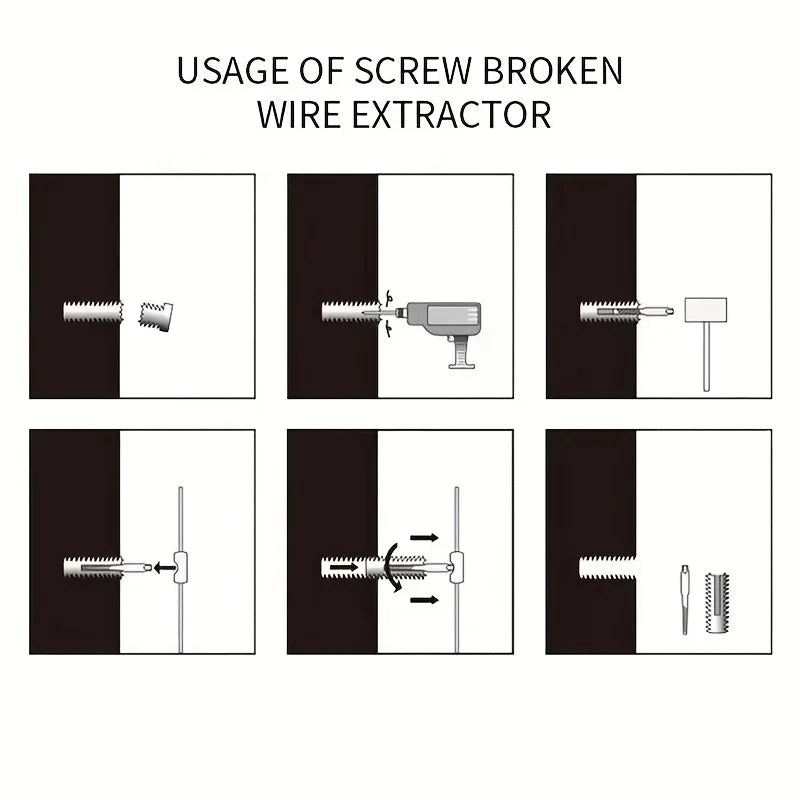 USAGE OF SCREW BROKEN WIRE EXTRACTOR