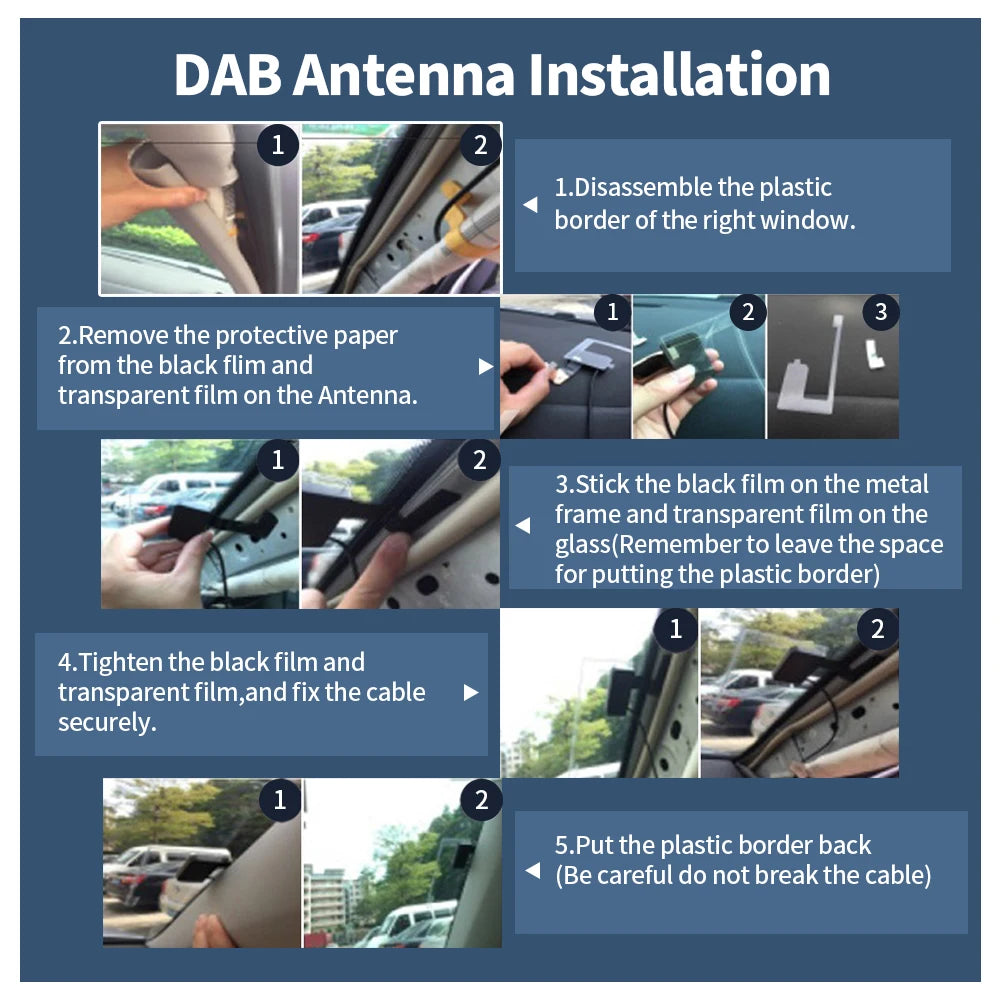 DAB Antenna Installation

1 2

1.Disassemble the plastic border of the right window.

2.Remove the protective paper from the black flim and transparent film on the Antenna.

1 2 3

1 2

3.Stick the black film on the metal frame and transparent film on the glass(Remember to leave the space for putting the plastic border)

4.Tighten the black film and transparent film,and fix the cable securely.

1 2

1 2

5.Put the plastic border back (Be careful do not break the cable)