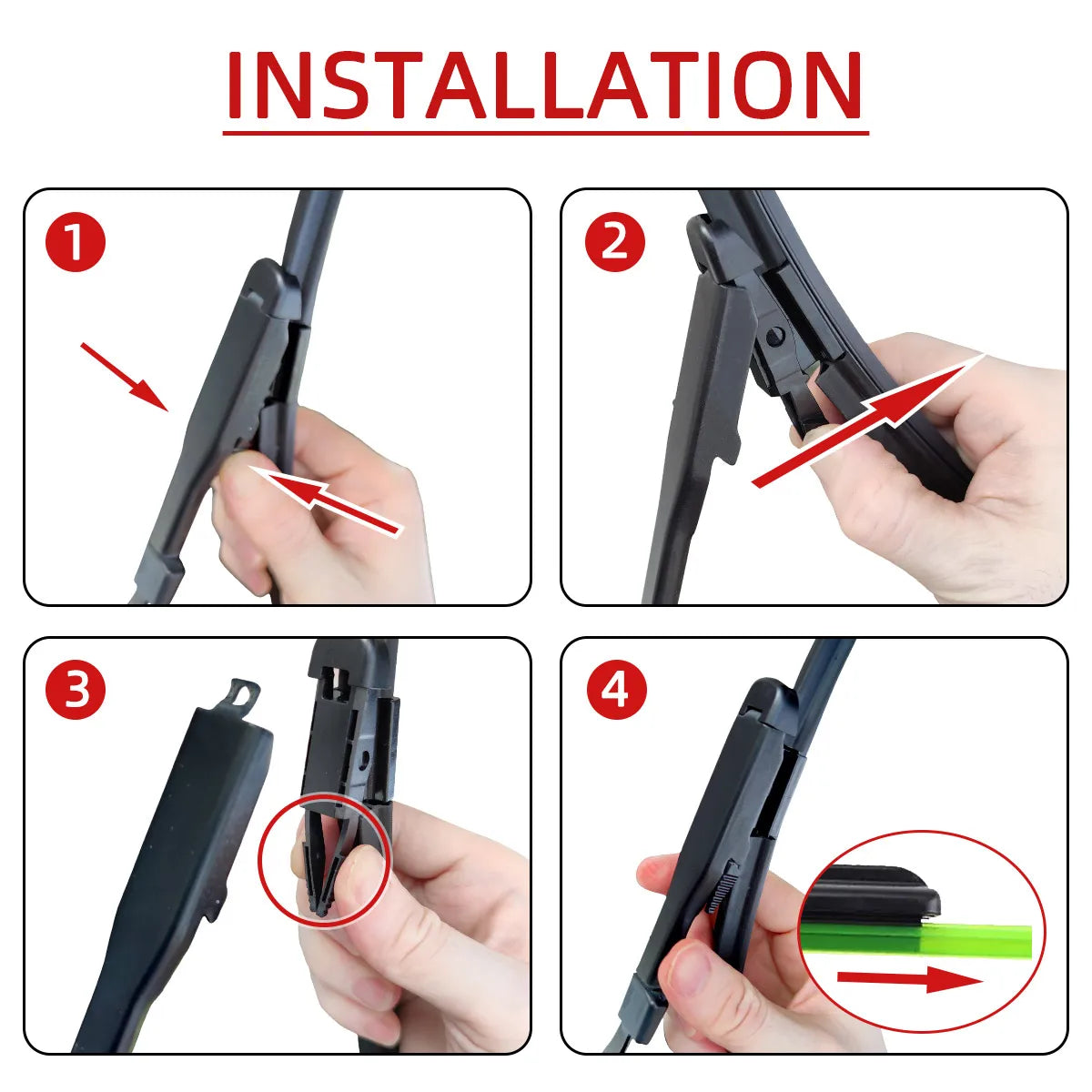 INSTALLATION

1

2

3

4