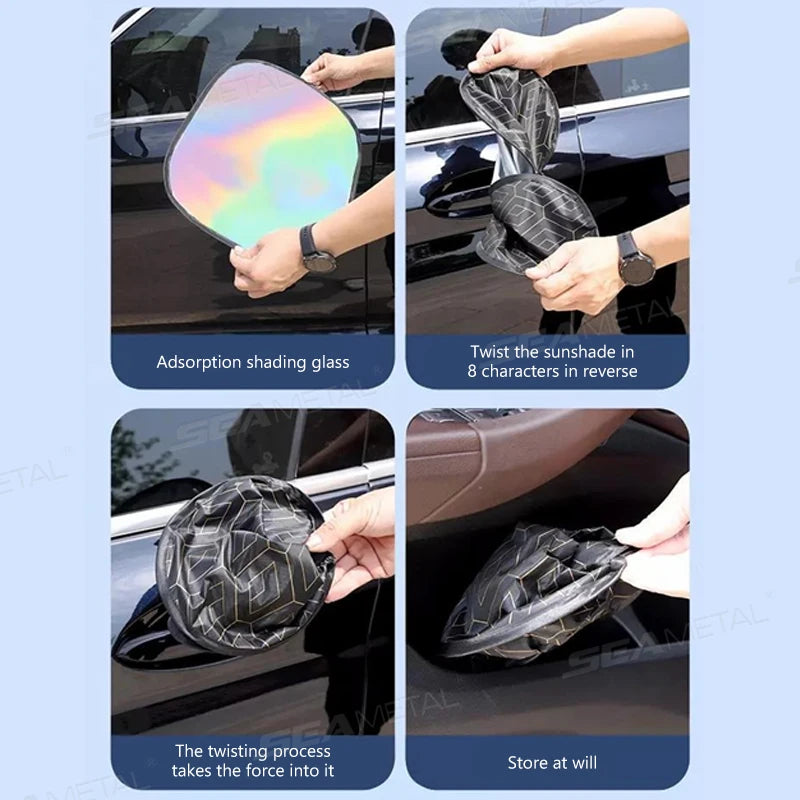 SEAMETAL

Adsorption shading glass

Twist the sunshade in 8 characters in reverse

The twisting process takes the force into it

Store at will