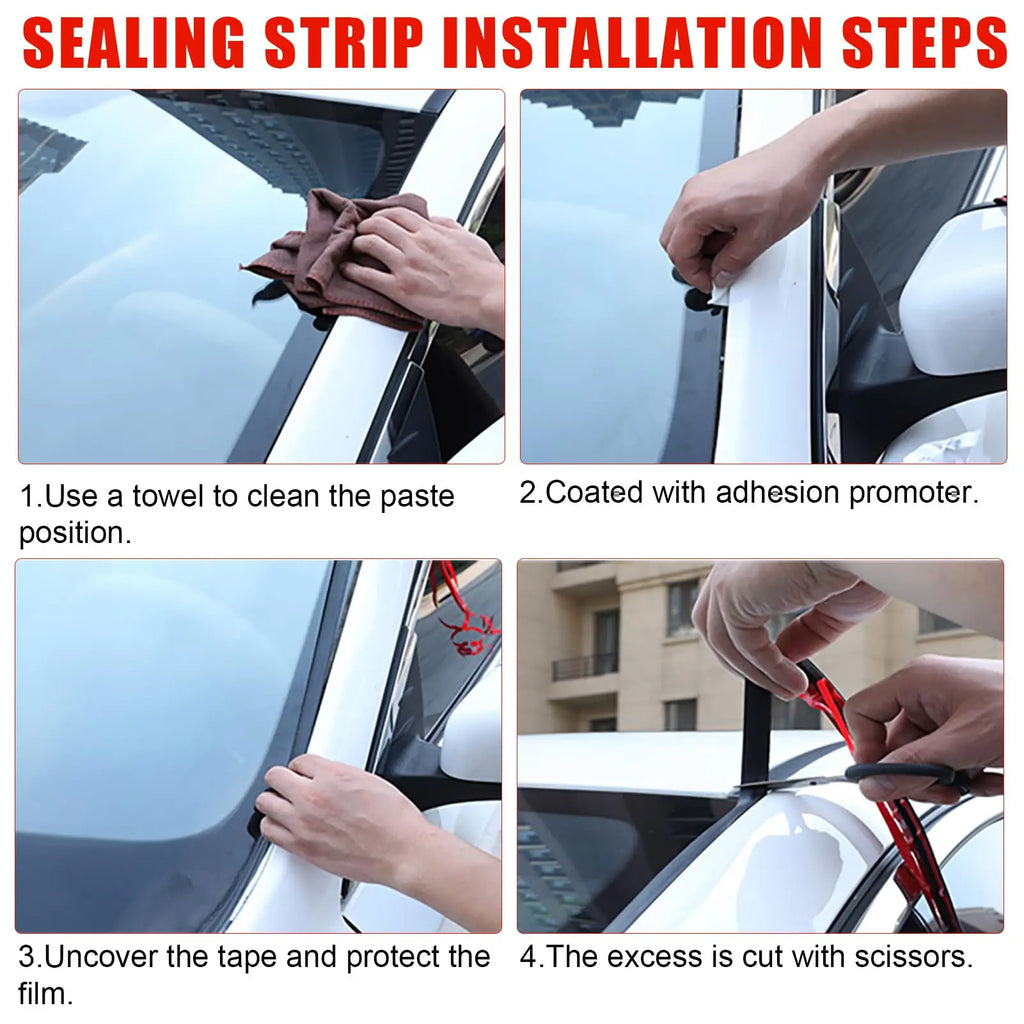 SEALING STRIP INSTALLATION STEPS

1.Use a towel to clean the paste position.

2.Coated with adhesion promoter.

3.Uncover the tape and protect the film.

4.The excess is cut with scissors.