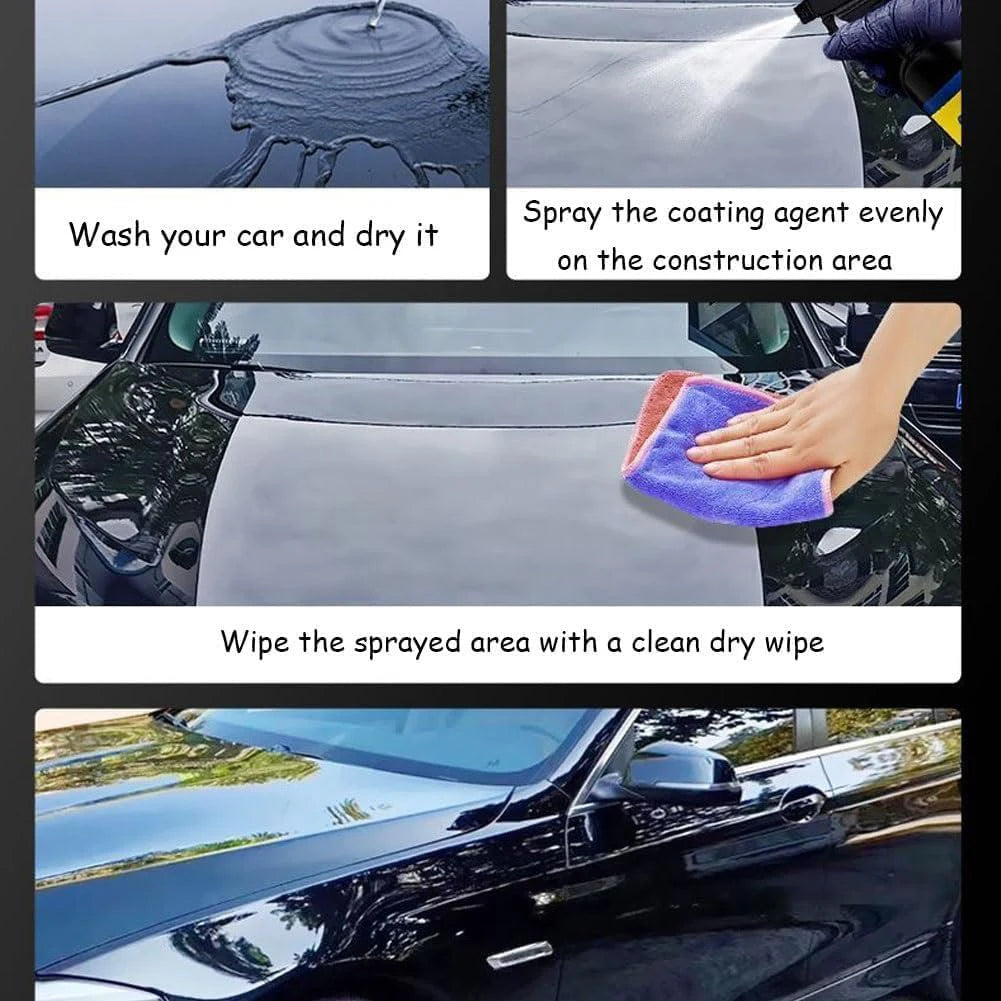 Wash your car and dry it

Spray the coating agent evenly on the construction area

Wipe the sprayed area with a clean dry wipe