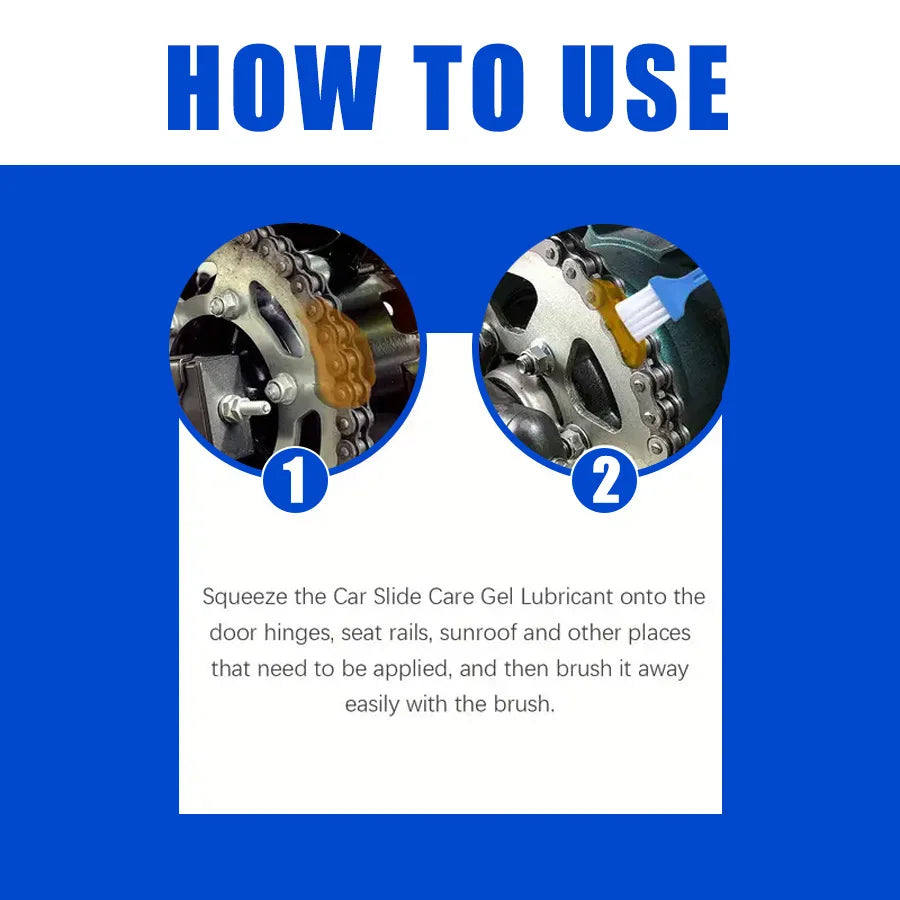 HOW TO USE

1

2

Squeeze the Car Slide Care Gel Lubricant onto the door hinges, seat rails, sunroof and other places that need to be applied, and then brush it away easily with the brush.