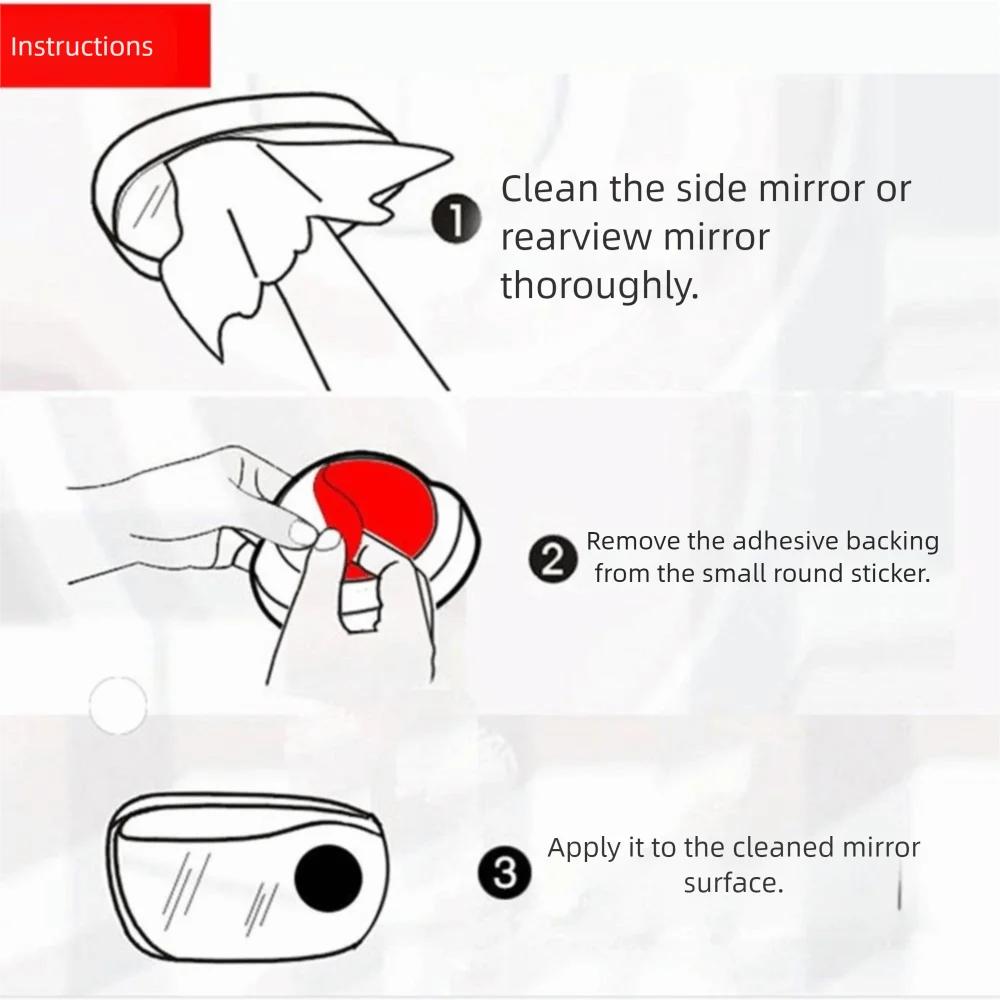 Instructions

1 Clean the side mirror or rearview mirror thoroughly.

2 Remove the adhesive backing from the small round sticker.

3 Apply it to the cleaned mirror surface.