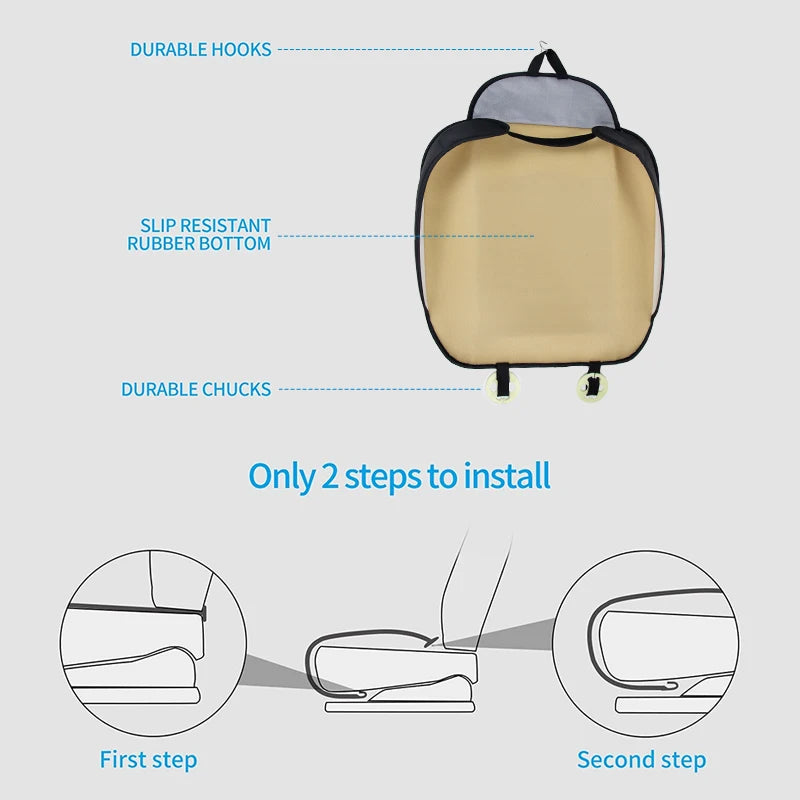 DURABLE HOOKS

SLIP RESISTANT RUBBER BOTTOM

DURABLE CHUCKS

Only 2 steps to install

First step

Second step