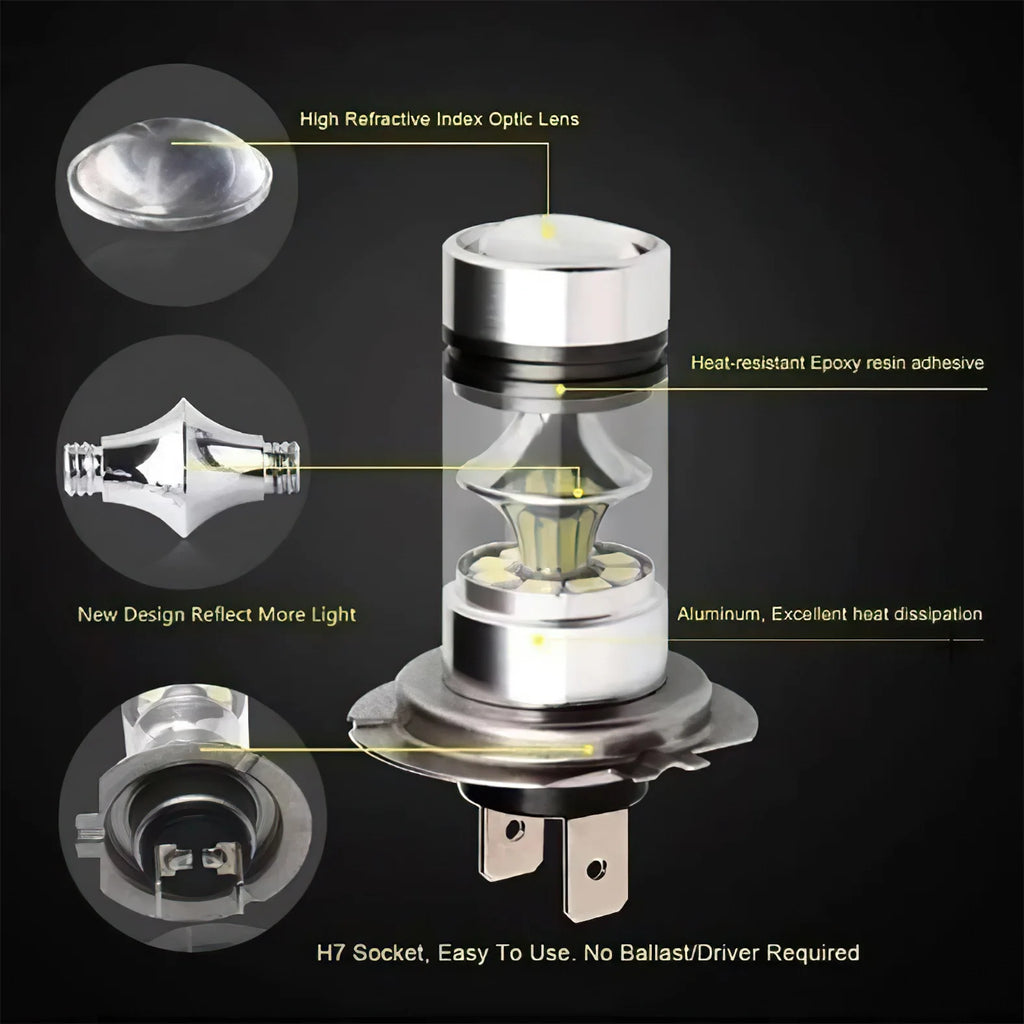 High Refractive Index Optic Lens

Heat-resistant Epoxy resin adhesive

New Design Reflect More Light

Aluminum, Excellent heat dissipation

H7 Socket, Easy To Use. No Ballast/Driver Required