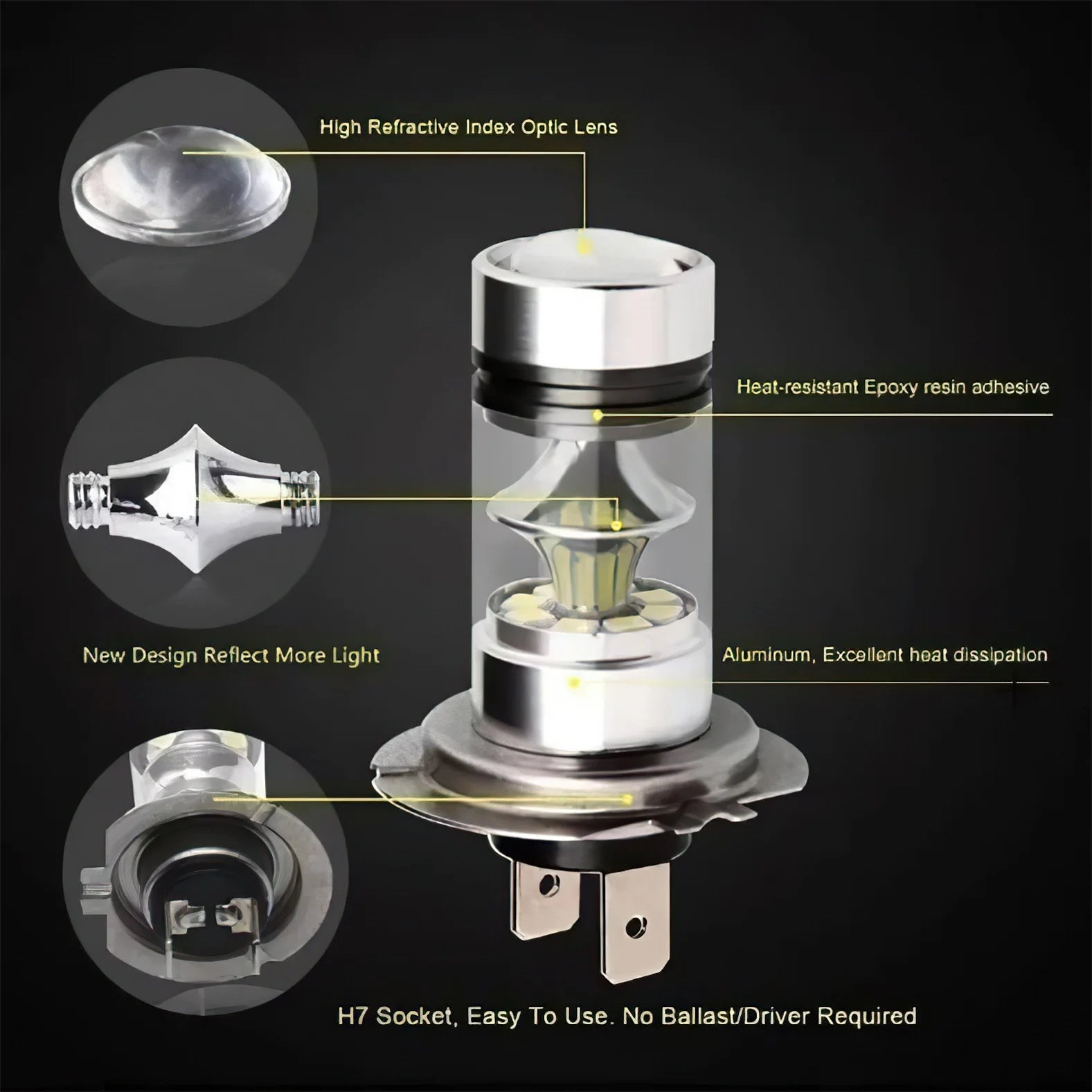 High Refractive Index Optic Lens

Heat-resistant Epoxy resin adhesive

New Design Reflect More Light

Aluminum, Excellent heat dissipation

H7 Socket, Easy To Use. No Ballast/Driver Required