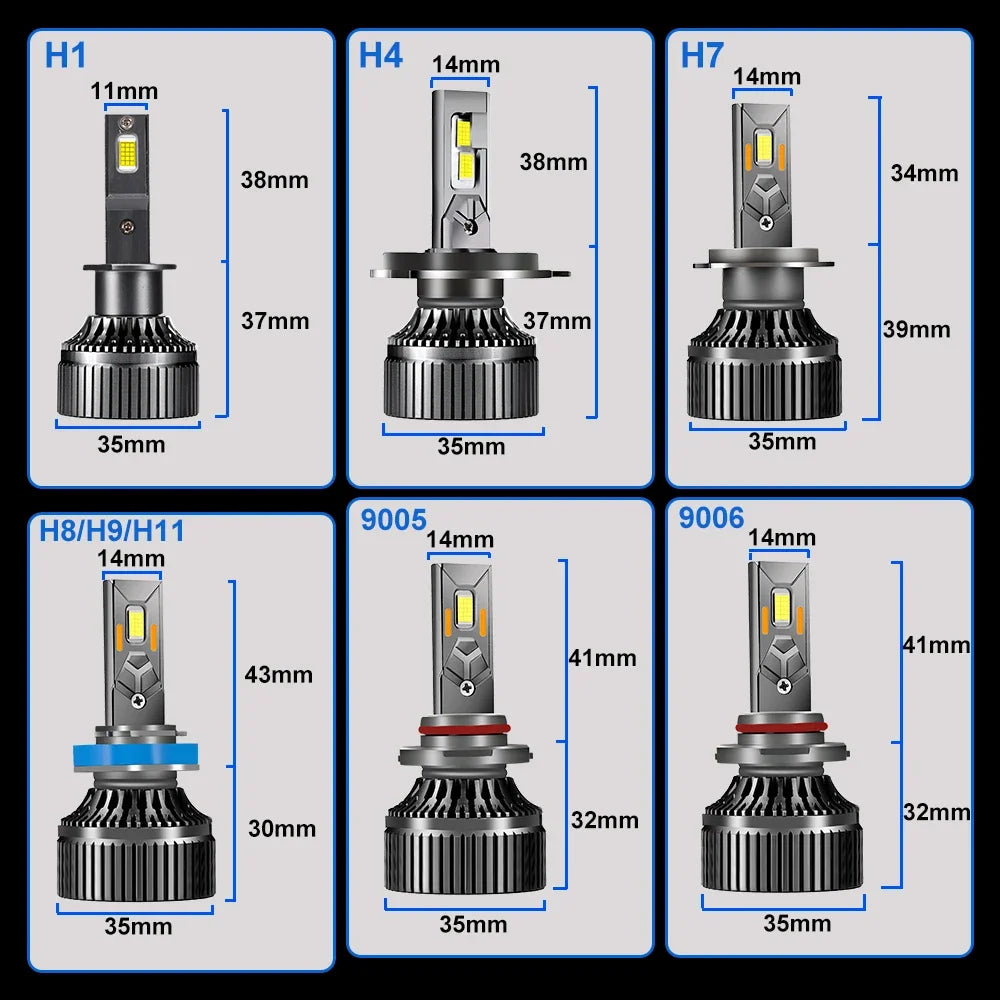 H1
11mm
38mm
37mm
35mm

H4
14mm
38mm
37mm
35mm

H7
14mm
34mm
39mm
35mm

H8/H9/H11
14mm
43mm
30mm
35mm

9005
14mm
41mm
32mm
35mm

9006
14mm
41mm
32mm
35mm