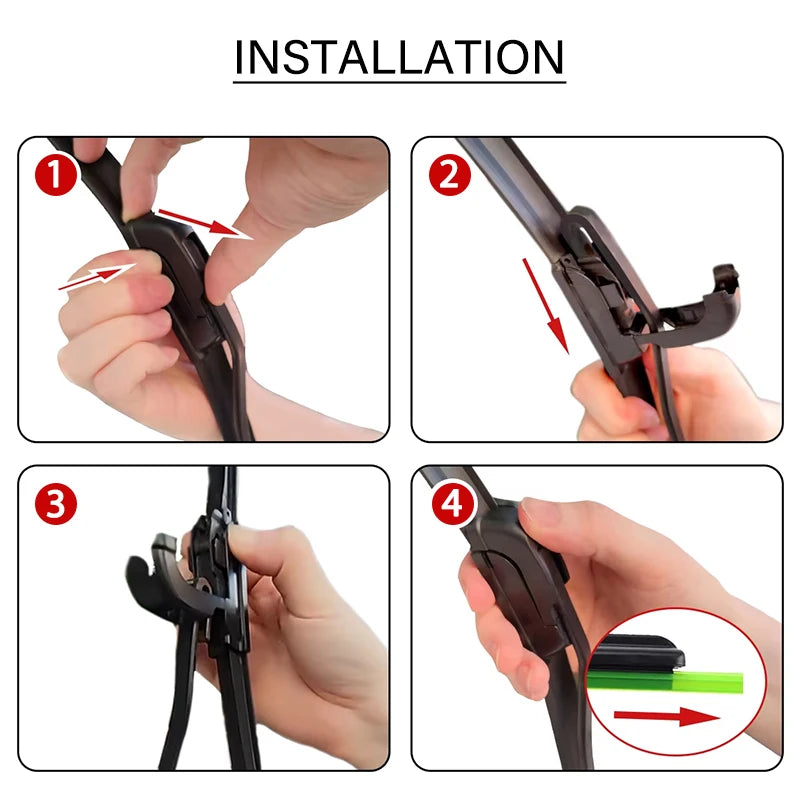 INSTALLATION

1

2

3

4