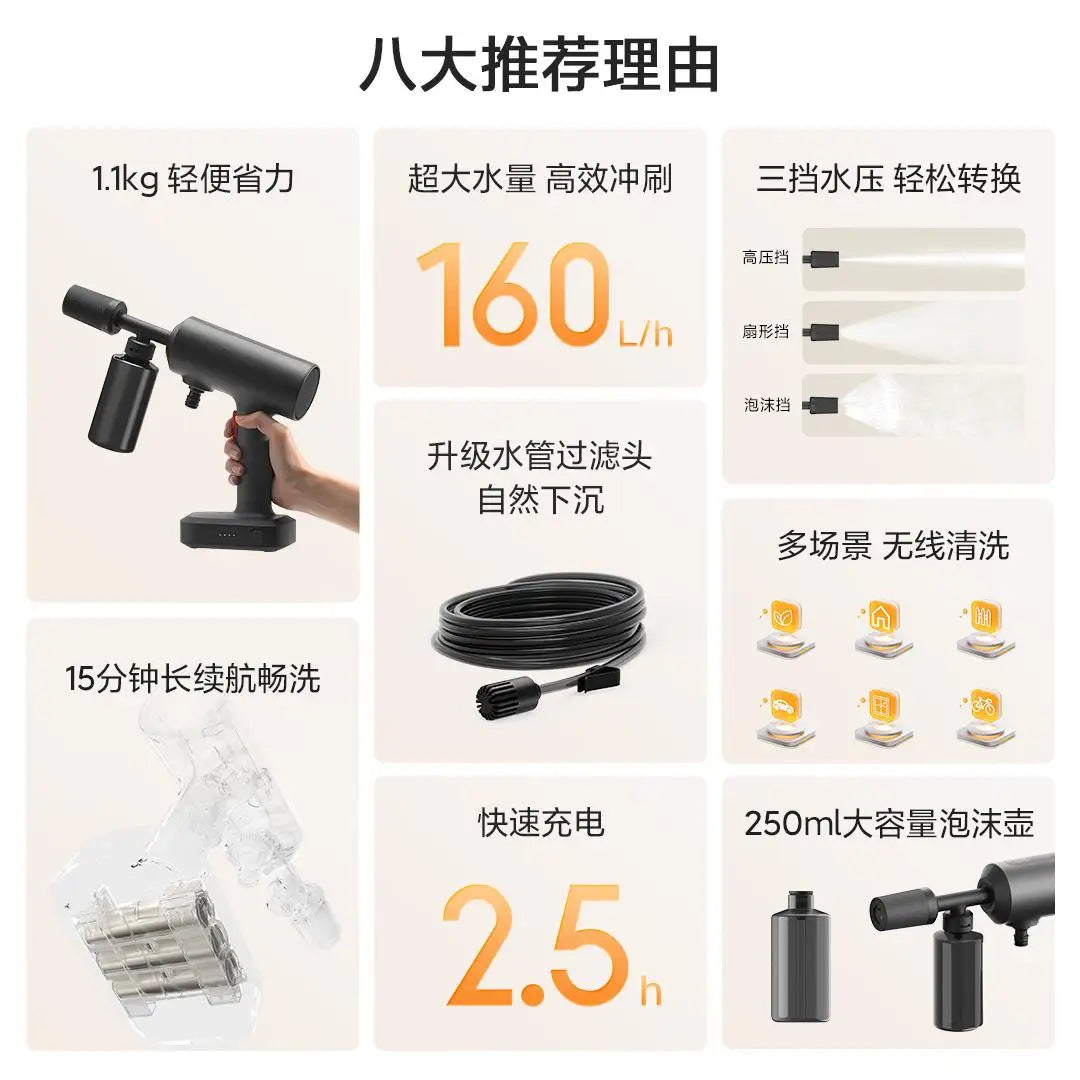 八大推荐理由

1.1kg 轻便省力

15分钟长续航畅洗

超大水量 高效冲刷

160 L/h

升级水管过滤头
自然下沉

快速充电

2.5 h

三挡水压 轻松转换

高压挡

扇形挡

泡沫挡

多场景 无线清洗

250ml大容量泡沫壶