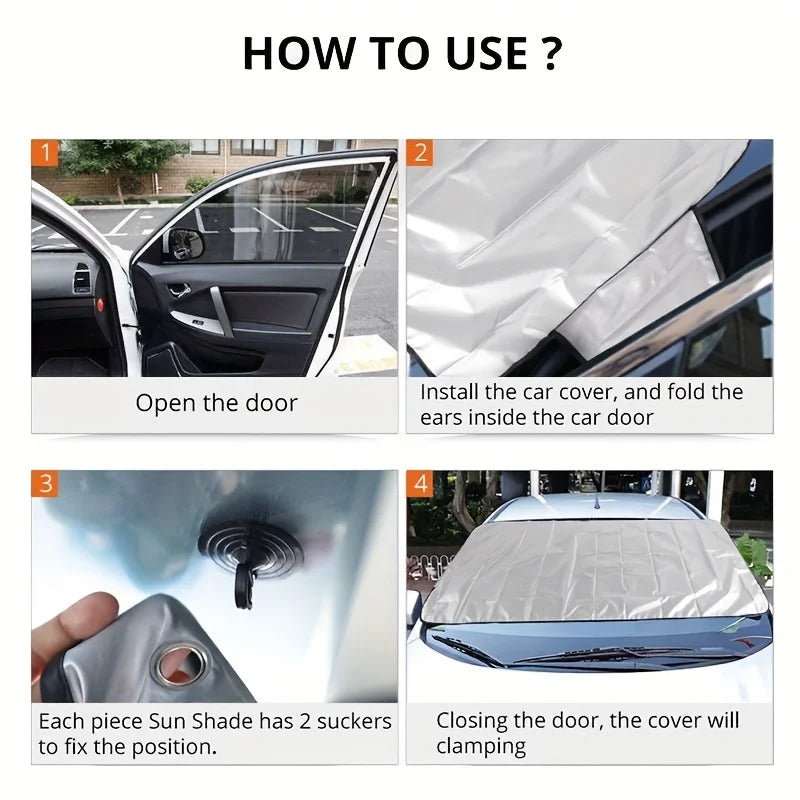 HOW TO USE ?

1

Open the door

2

Install the car cover, and fold the ears inside the car door

3

Each piece Sun Shade has 2 suckers to fix the position.

4

Closing the door, the cover will clamping