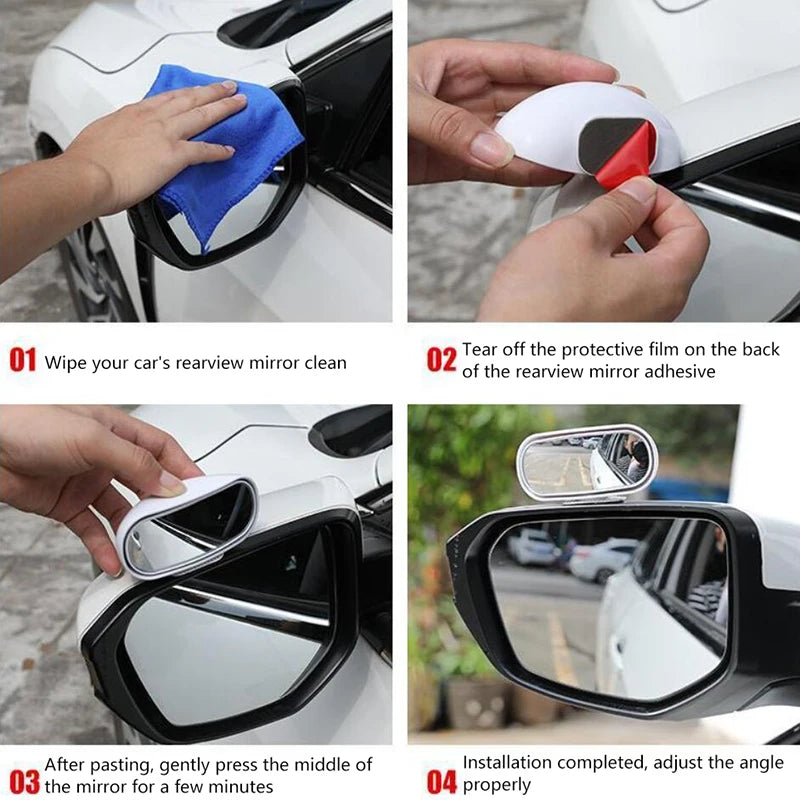 01 Wipe your car's rearview mirror clean

02 Tear off the protective film on the back of the rearview mirror adhesive

03 After pasting, gently press the middle of the mirror for a few minutes

04 Installation completed, adjust the angle properly