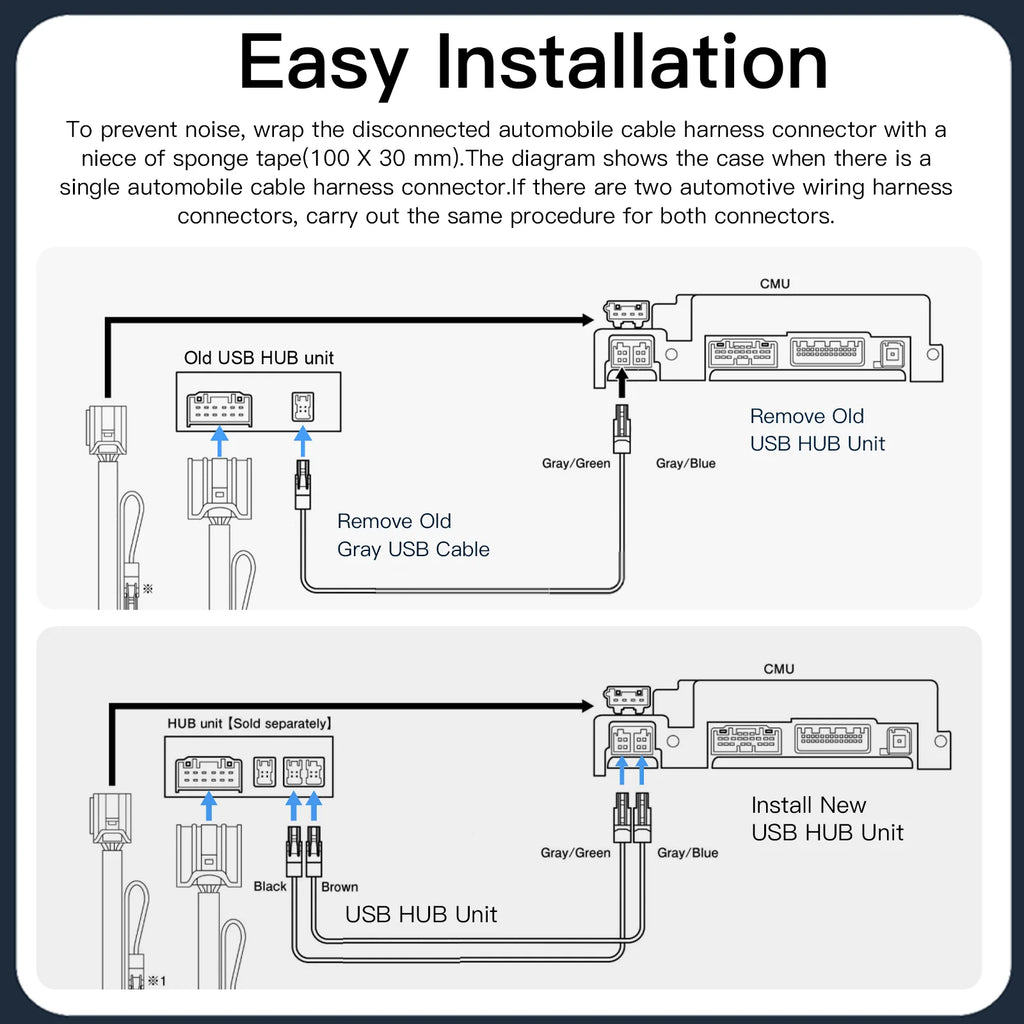 Easy Installation

To prevent noise, wrap the disconnected automobile cable harness connector with a niece of sponge tape(100 X 30 mm).The diagram shows the case when there is a single automobile cable harness connector.If there are two automotive wiring harness connectors, carry out the same procedure for both connectors.

CMU

Old USB HUB unit

Remove Old USB HUB Unit

Gray/Green

Gray/Blue

Remove Old Gray USB Cable

※

CMU

HUB unit【Sold separately】

Install New USB HUB Unit

Gray/Green

Gray/Blue

Black

Brown

USB HUB Unit

※1