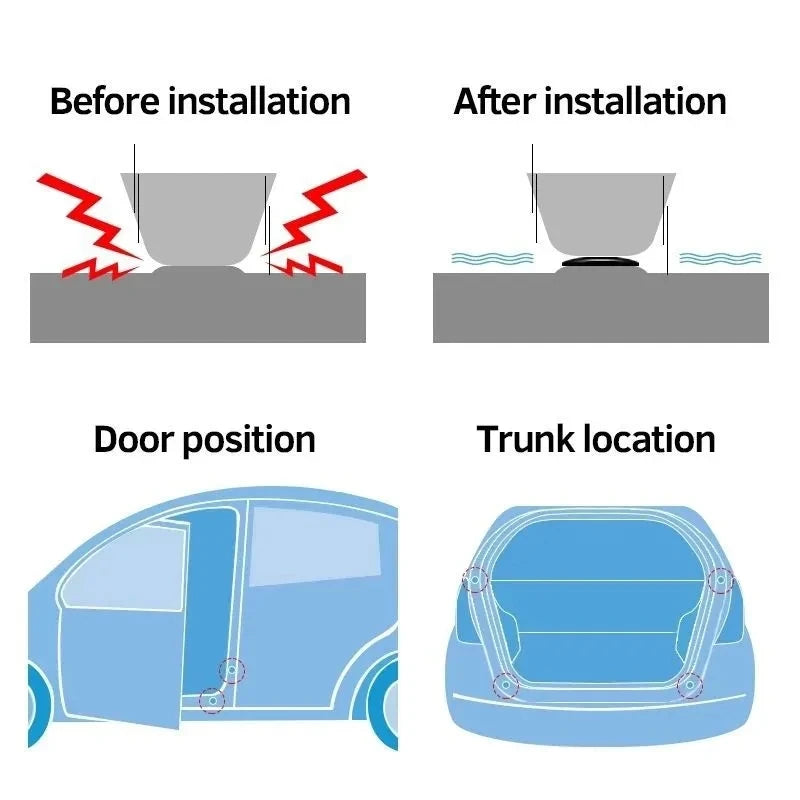 Before installation

After installation

Door position

Trunk location