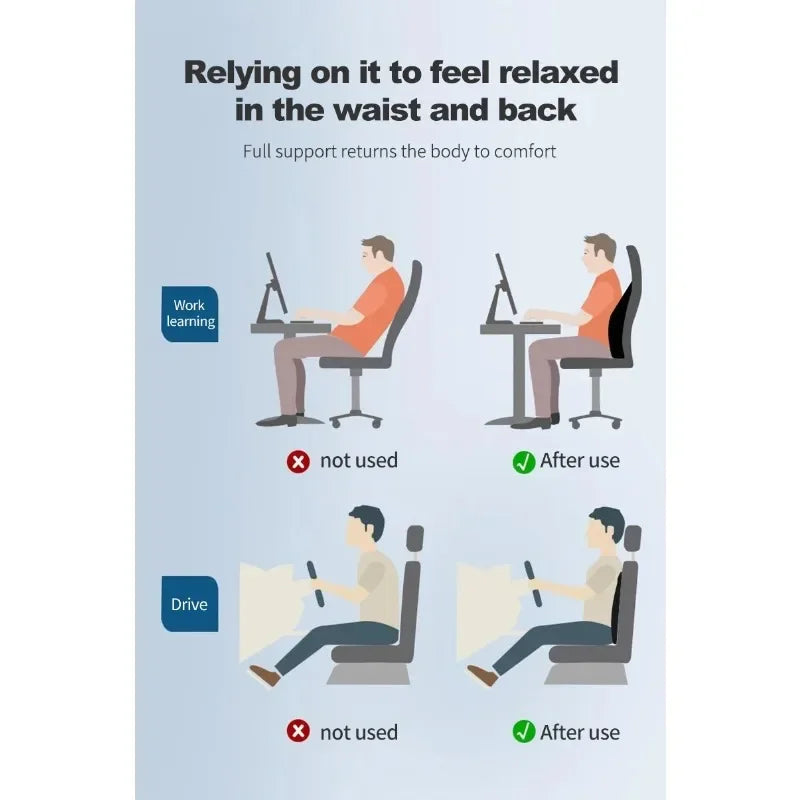 Relying on it to feel relaxed in the waist and back

Full support returns the body to comfort

Work learning

not used

After use

Drive

not used

After use