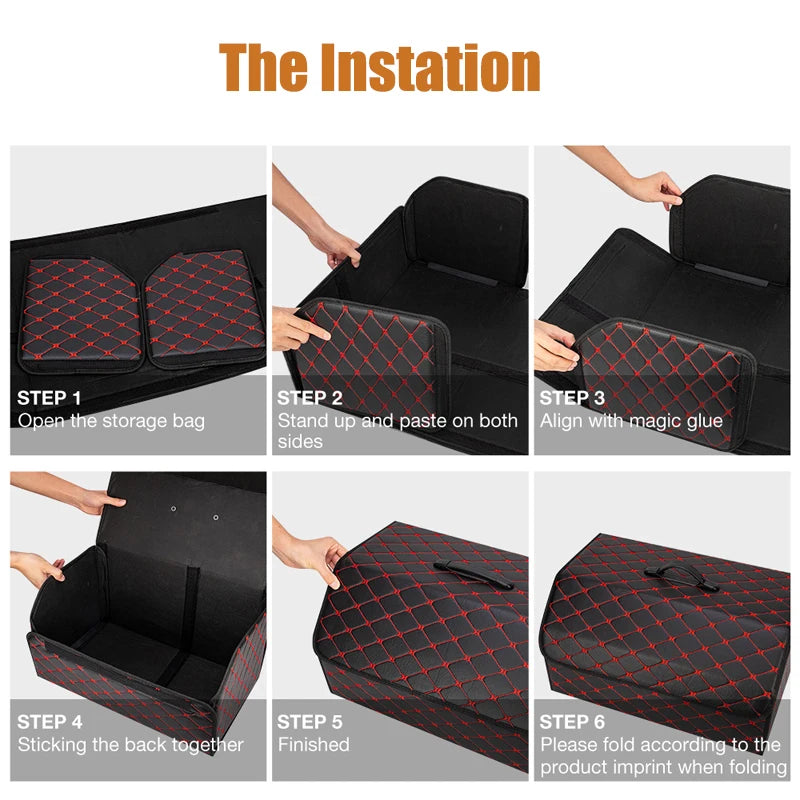 The Instation

STEP 1
Open the storage bag

STEP 2
Stand up and paste on both sides

STEP 3
Align with magic glue

STEP 4
Sticking the back together

STEP 5
Finished

STEP 6
Please fold according to the product imprint when folding