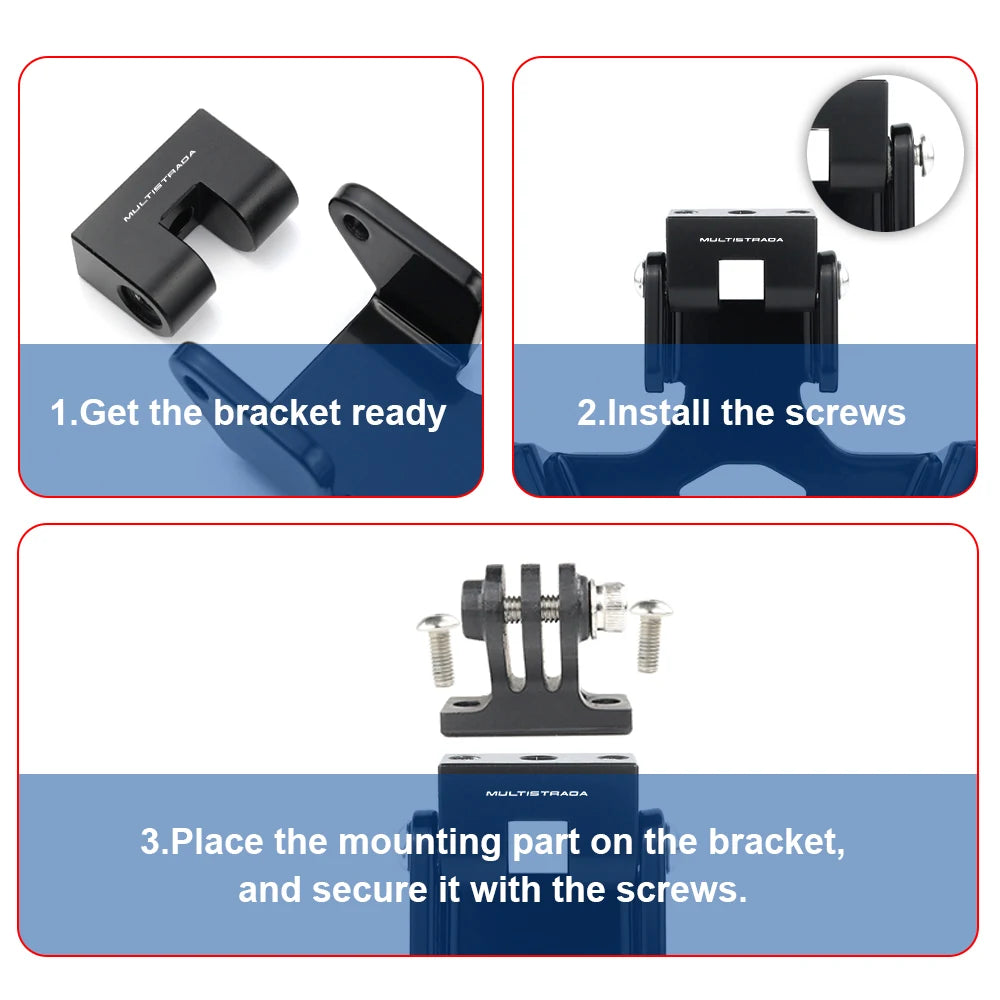 MULTISTRADA

1.Get the bracket ready

MULTISTRADA

2.Install the screws

MULTISTRADA

3.Place the mounting part on the bracket, and secure it with the screws.