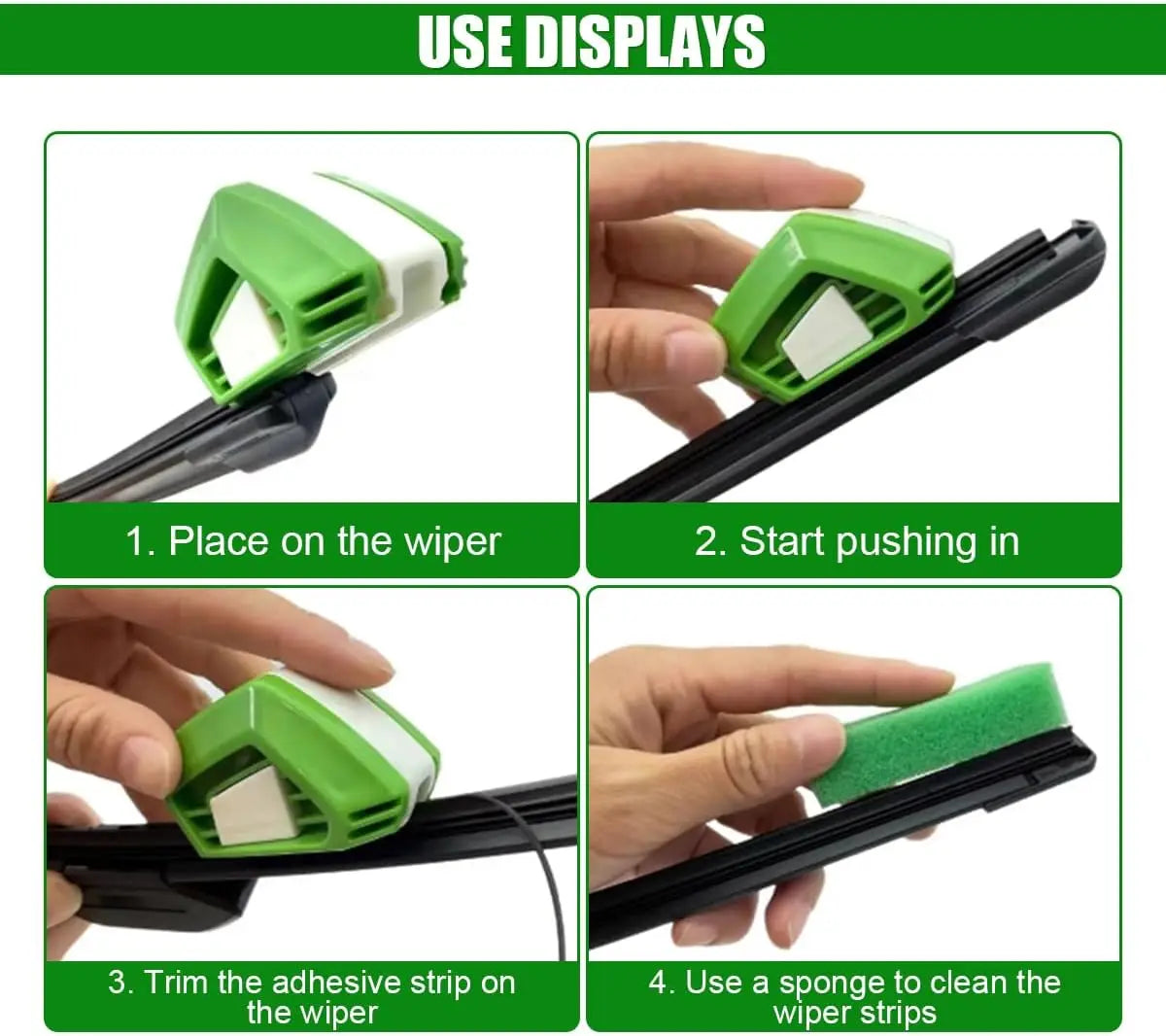 USE DISPLAYS

1. Place on the wiper

2. Start pushing in

3. Trim the adhesive strip on the wiper

4. Use a sponge to clean the wiper strips