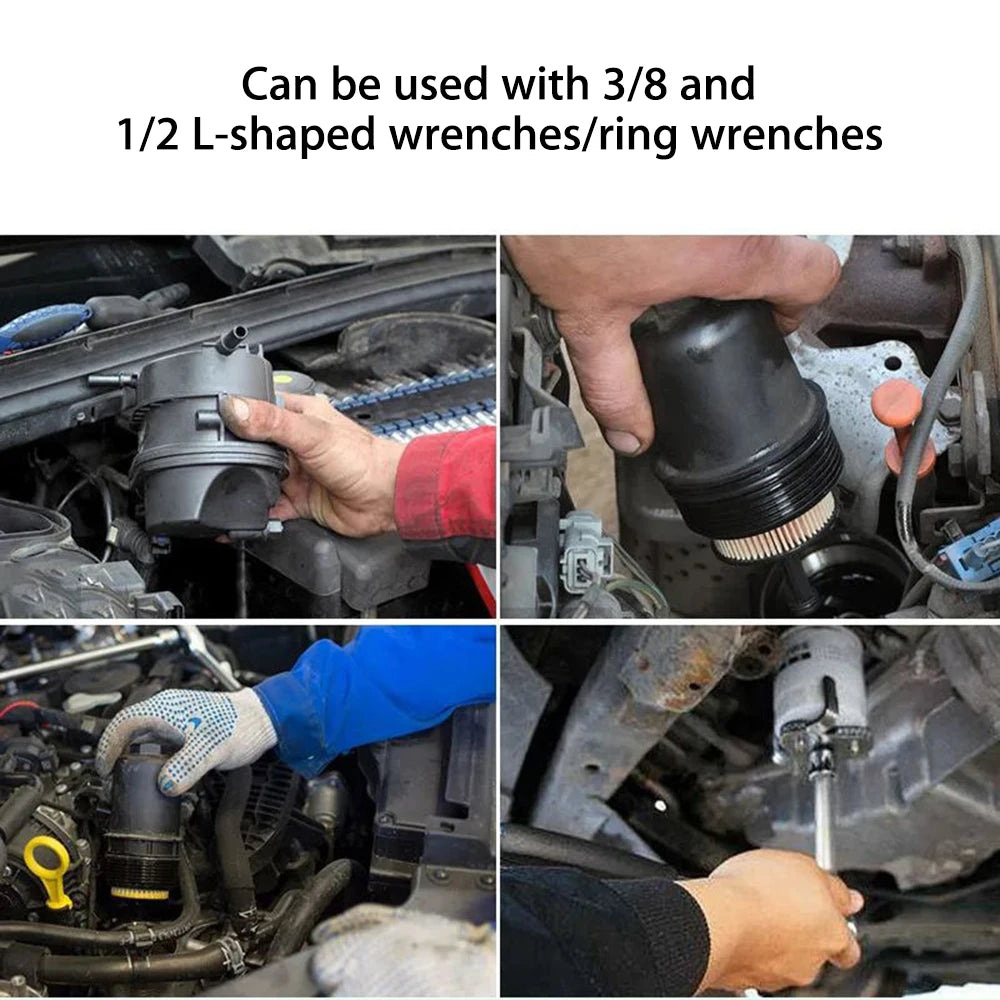 Can be used with 3/8 and 1/2 L-shaped wrenches/ring wrenches