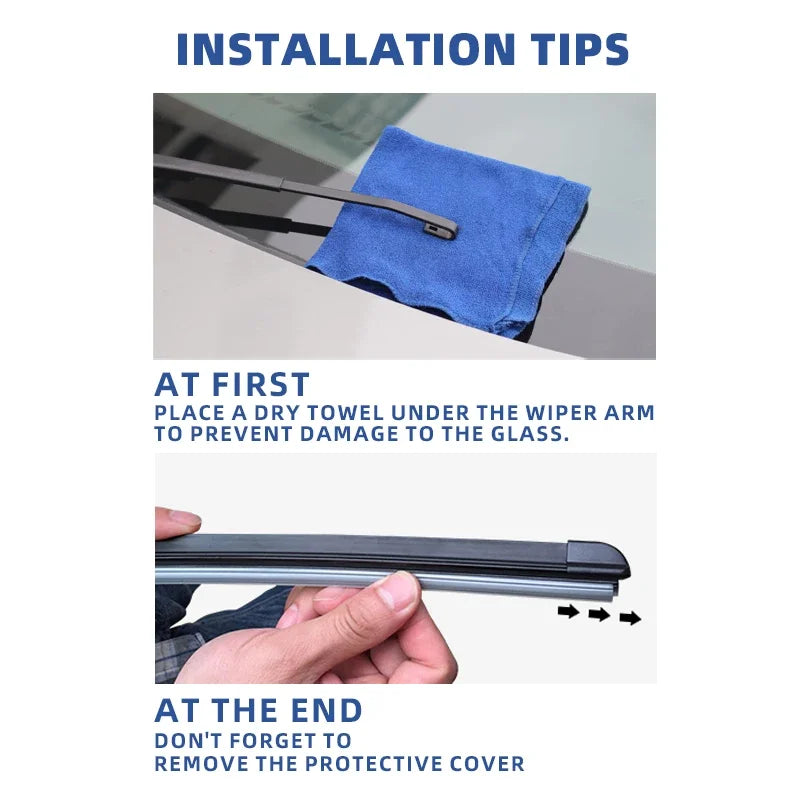 INSTALLATION TIPS

AT FIRST
PLACE A DRY TOWEL UNDER THE WIPER ARM TO PREVENT DAMAGE TO THE GLASS.

AT THE END
DON'T FORGET TO REMOVE THE PROTECTIVE COVER