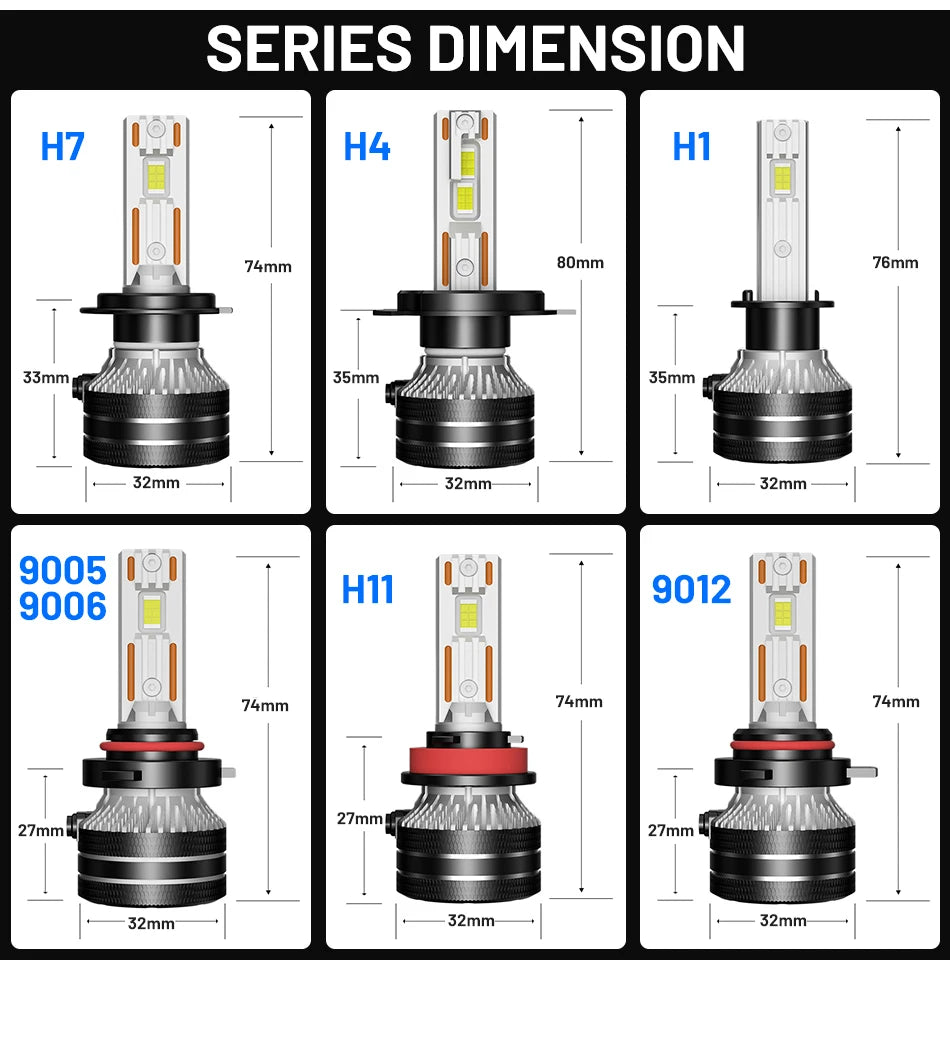 SERIES DIMENSION

H7
74mm
33mm
32mm

H4
80mm
35mm
32mm

H1
76mm
35mm
32mm

9005
9006
74mm
27mm
32mm

H11
74mm
27mm
32mm

9012
74mm
27mm
32mm