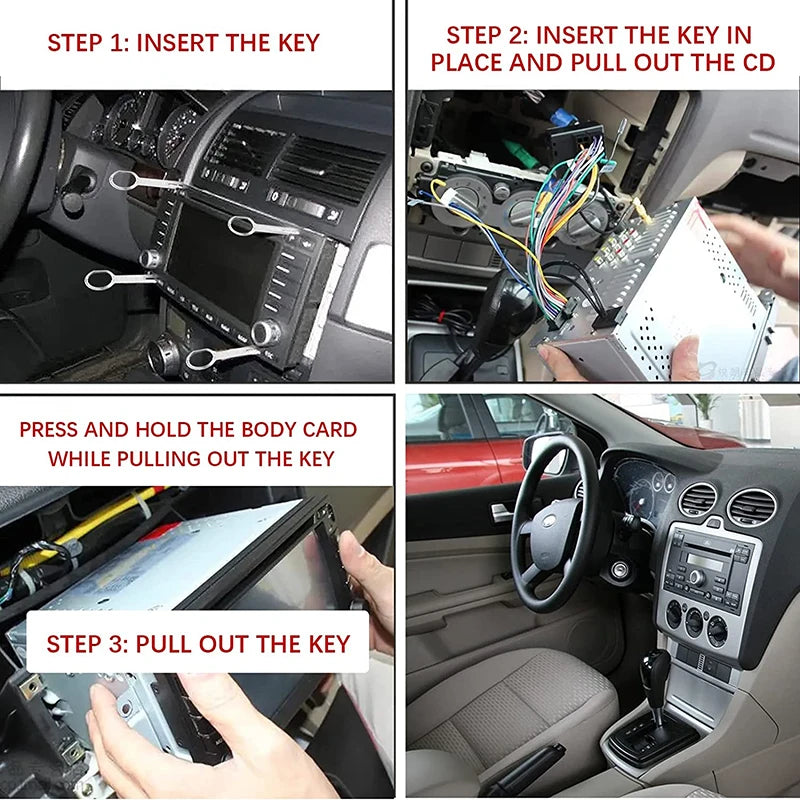 STEP 1: INSERT THE KEY

STEP 2: INSERT THE KEY IN PLACE AND PULL OUT THE CD

PRESS AND HOLD THE BODY CARD WHILE PULLING OUT THE KEY

STEP 3: PULL OUT THE KEY