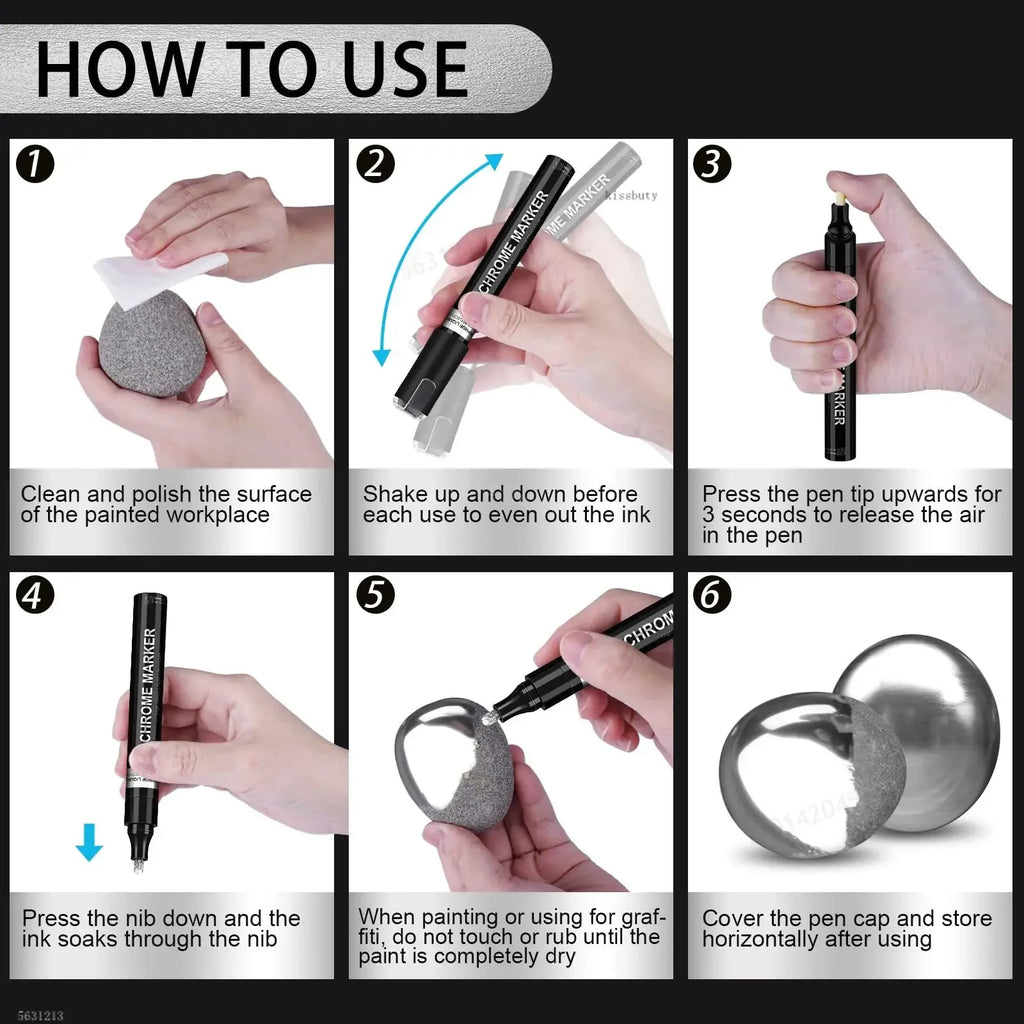 HOW TO USE

1

Clean and polish the surface of the painted workplace

2

CHROME MARKER

ME MARKER

kissbuty

Shake up and down before each use to even out the ink

3

MARKER

Press the pen tip upwards for 3 seconds to release the air in the pen

4

CHROME MARKER

Press the nib down and the ink soaks through the nib

5

CHROME

When painting or using for graffiti, do not touch or rub until the paint is completely dry

6

Cover the pen cap and store horizontally after using

5631213