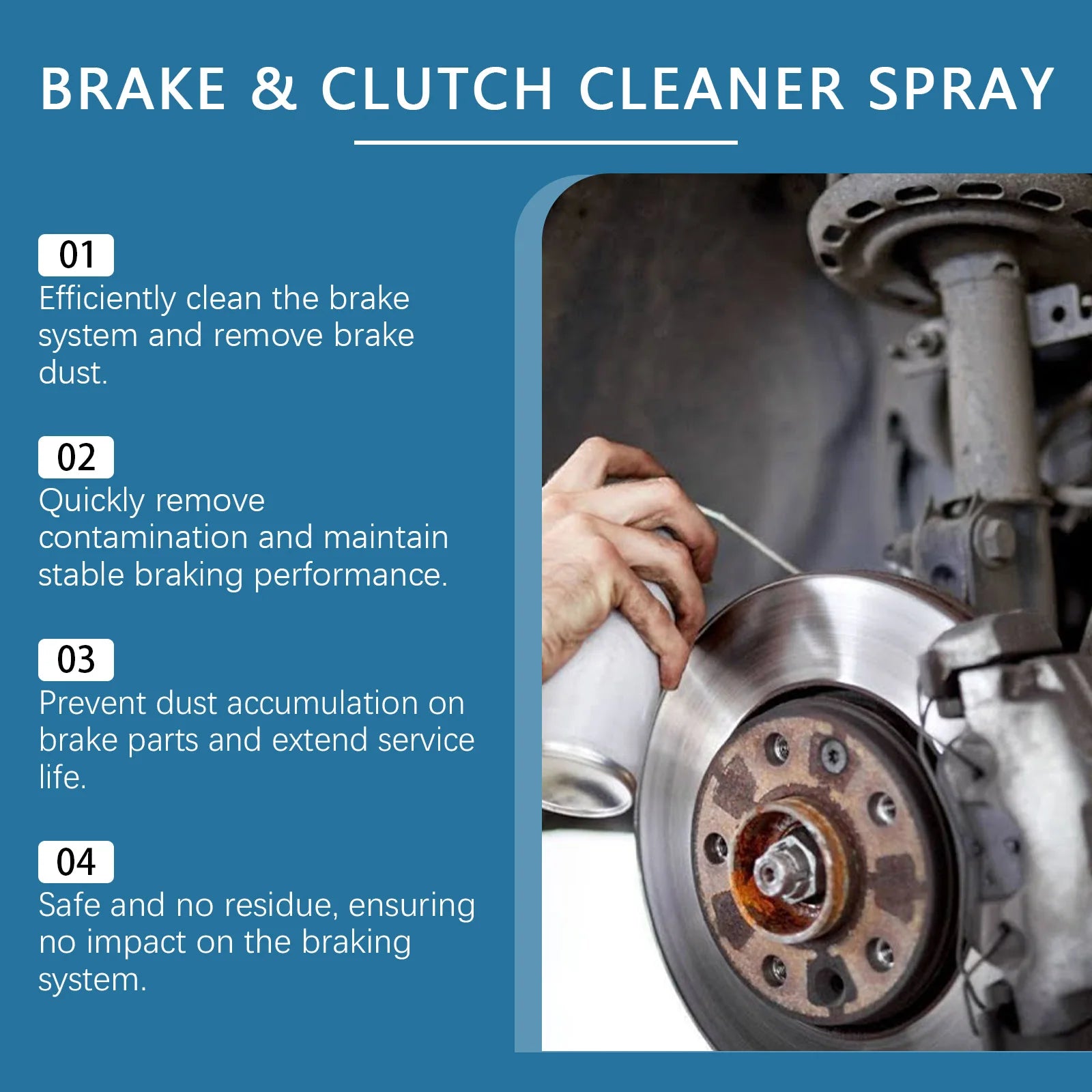 BRAKE & CLUTCH CLEANER SPRAY

01
Efficiently clean the brake system and remove brake dust.

02
Quickly remove contamination and maintain stable braking performance.

03
Prevent dust accumulation on brake parts and extend service life.

04
Safe and no residue, ensuring no impact on the braking system.