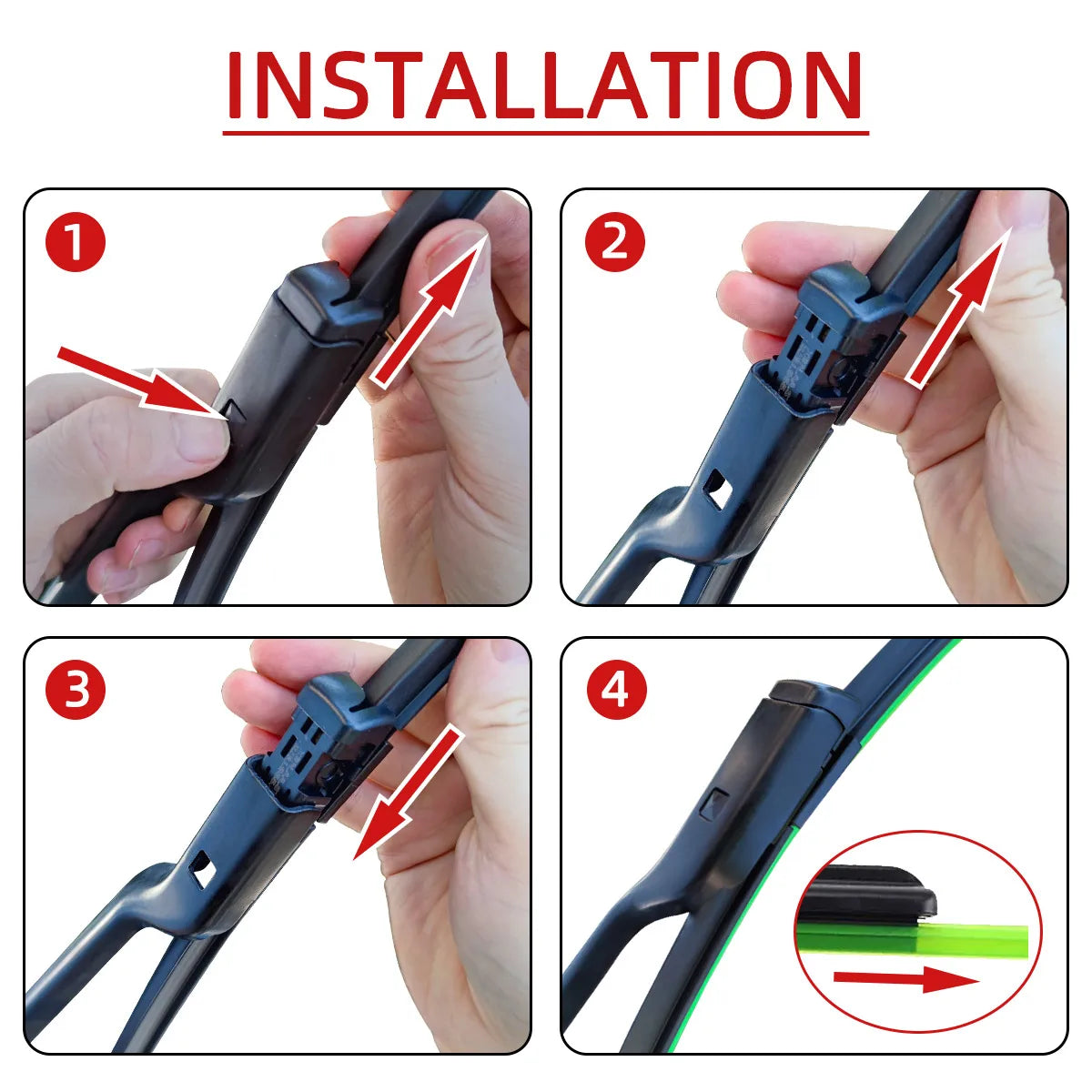 INSTALLATION

1

2

3

4