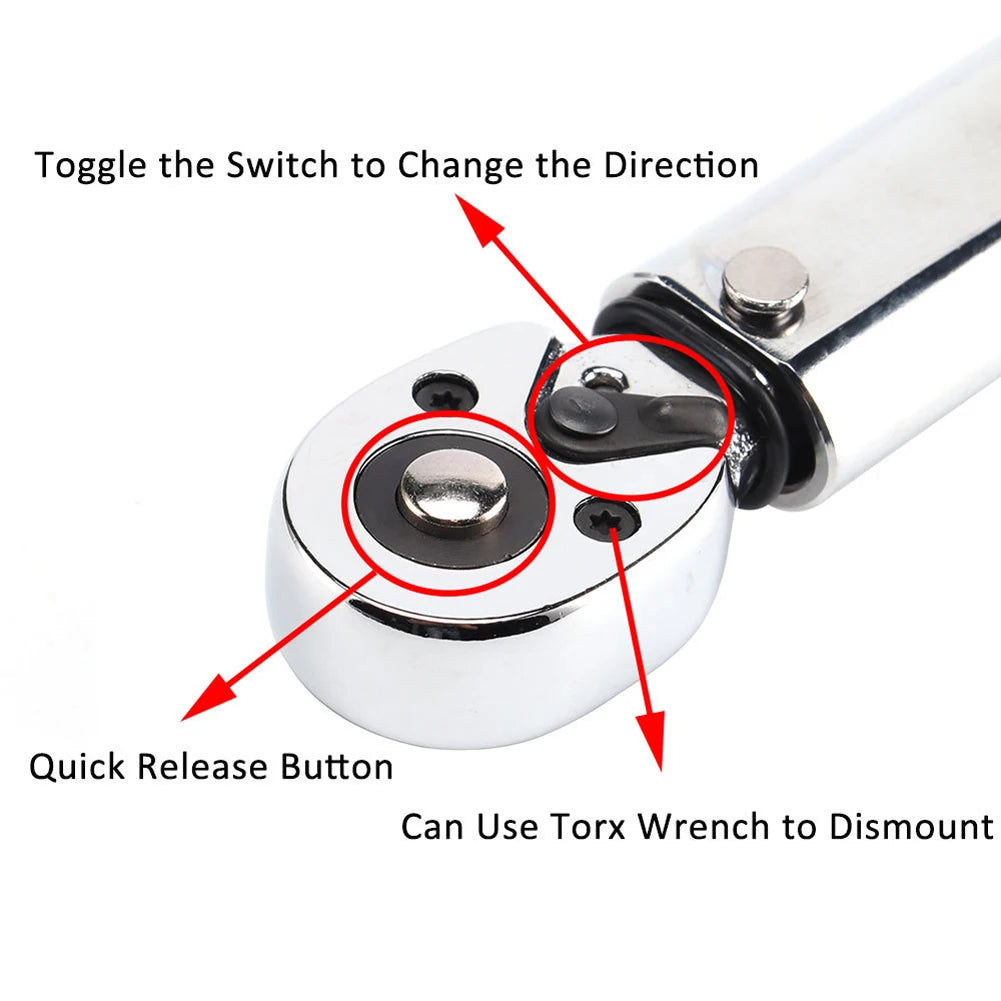 Toggle the Switch to Change the Direction

Quick Release Button

Can Use Torx Wrench to Dismount