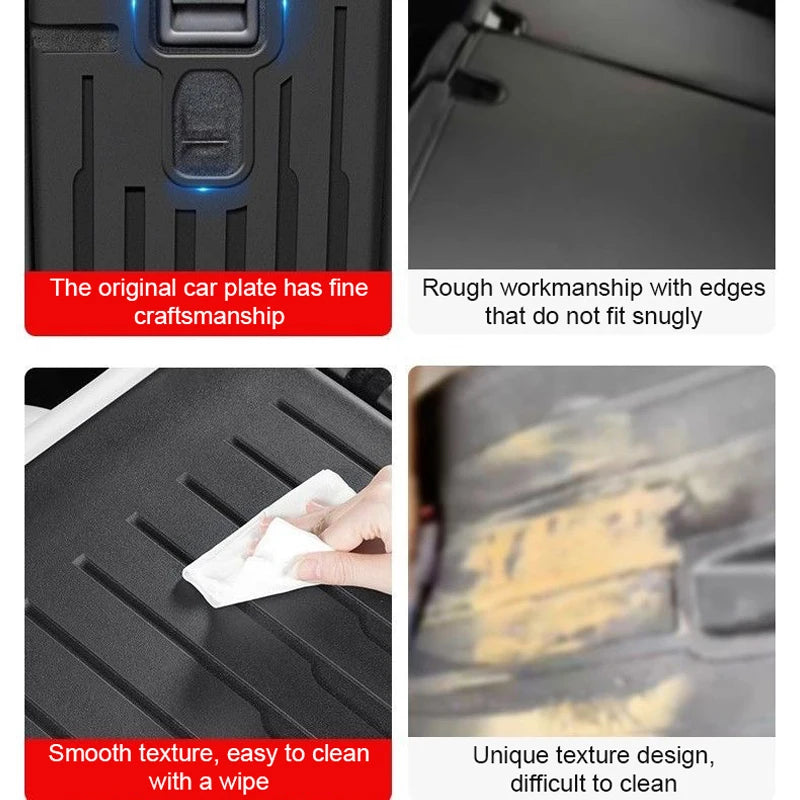 The original car plate has fine craftsmanship

Rough workmanship with edges that do not fit snugly

Smooth texture, easy to clean with a wipe

Unique texture design, difficult to clean