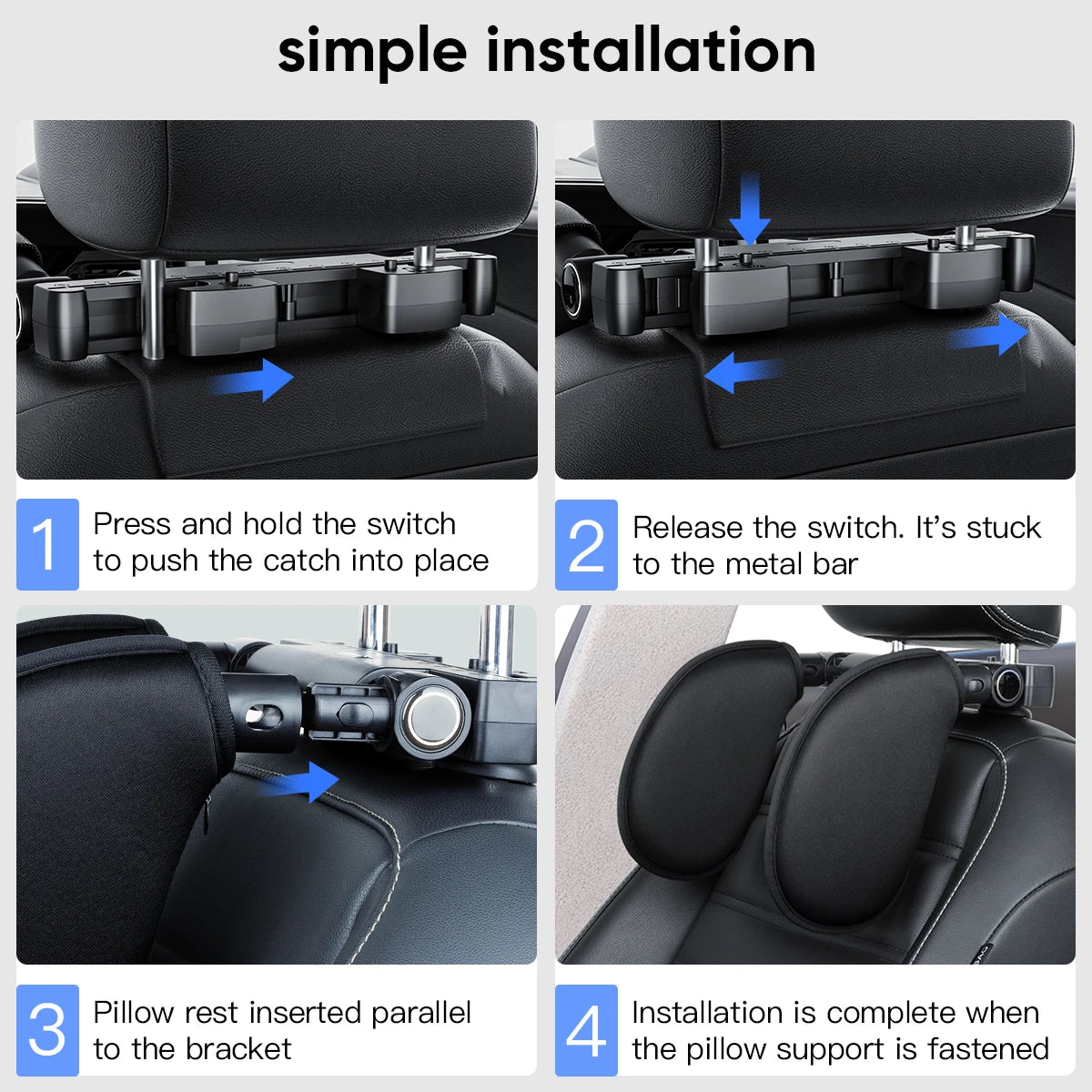 simple installation

1 Press and hold the switch to push the catch into place

2 Release the switch. It's stuck to the metal bar

3 Pillow rest inserted parallel to the bracket

4 Installation is complete when the pillow support is fastened