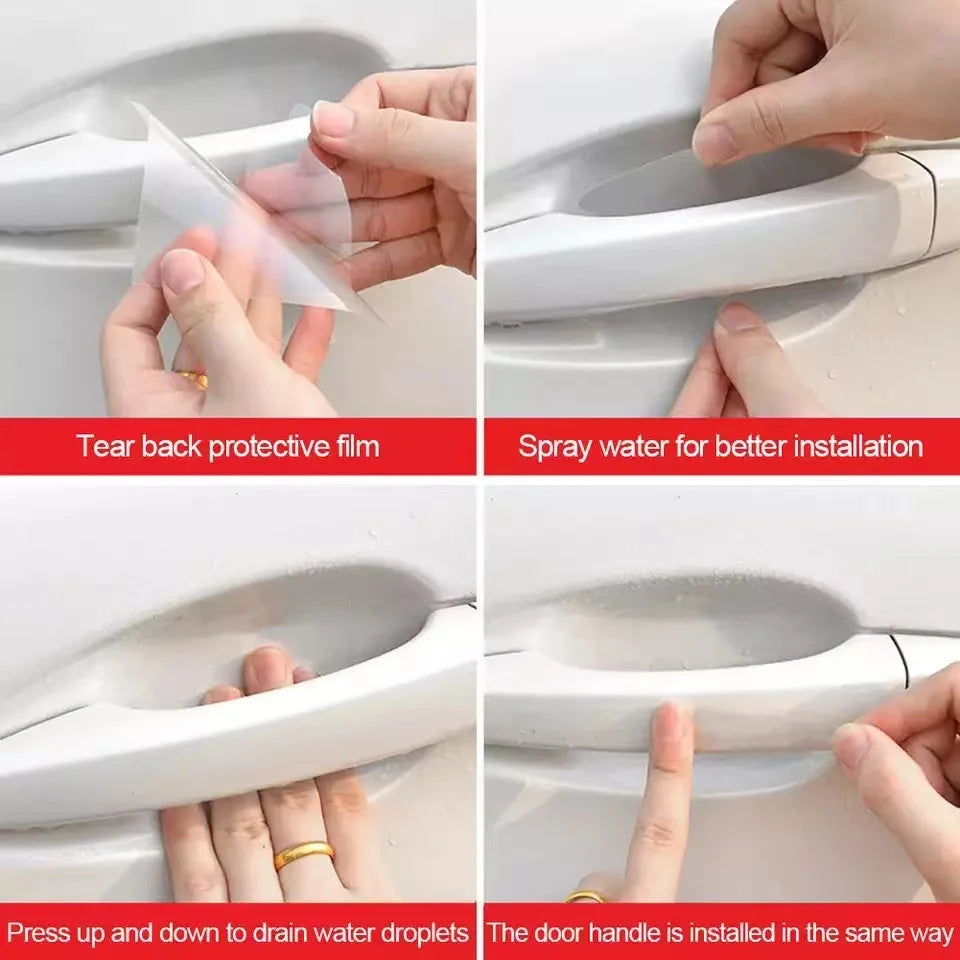 Tear back protective film

Spray water for better installation

Press up and down to drain water droplets

The door handle is installed in the same way