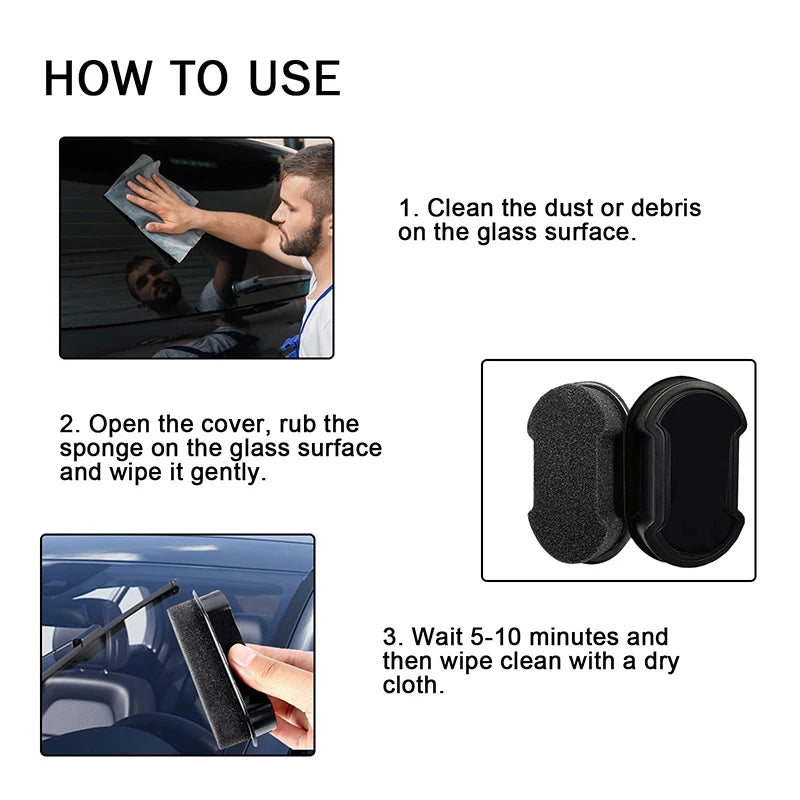 HOW TO USE

1. Clean the dust or debris on the glass surface.

2. Open the cover, rub the sponge on the glass surface and wipe it gently.

3. Wait 5-10 minutes and then wipe clean with a dry cloth.