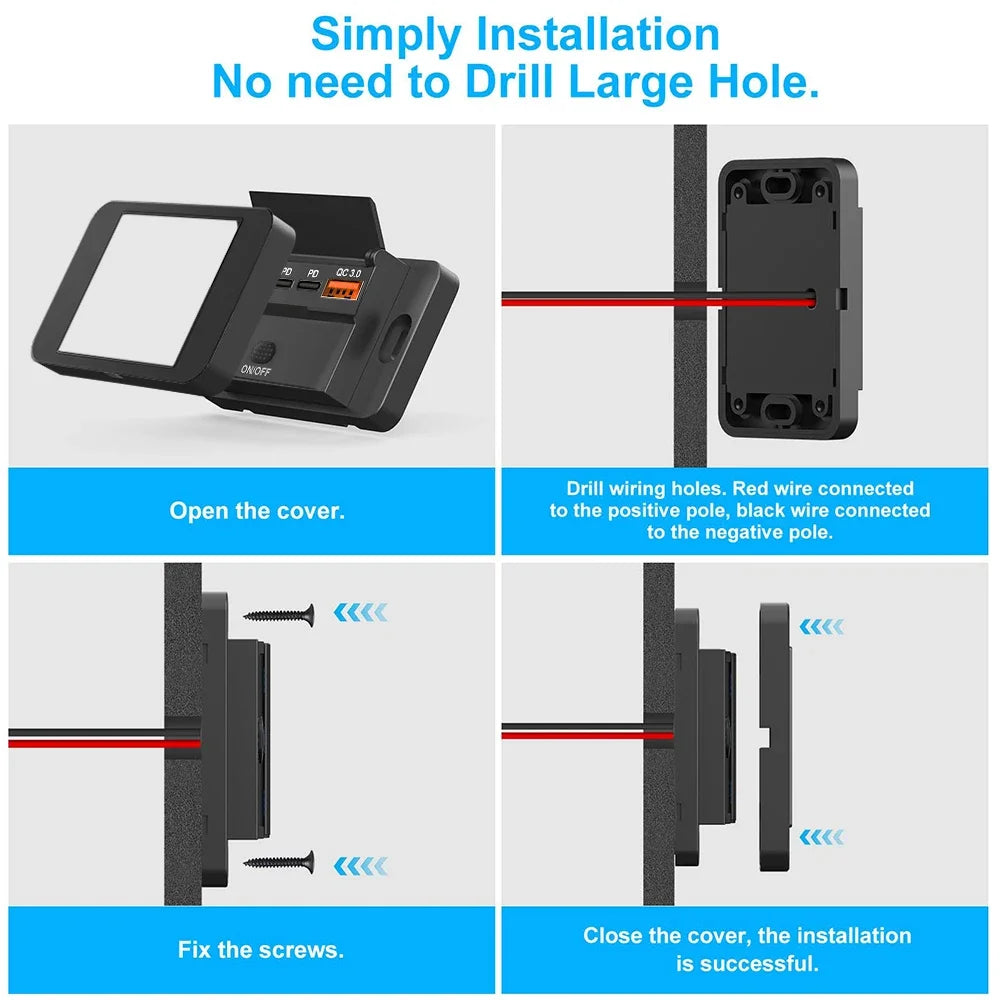 Simply Installation
No need to Drill Large Hole.

PD PD QC 3.0
ON/OFF

Open the cover.

Drill wiring holes. Red wire connected to the positive pole, black wire connected to the negative pole.

Fix the screws.

Close the cover, the installation is successful.