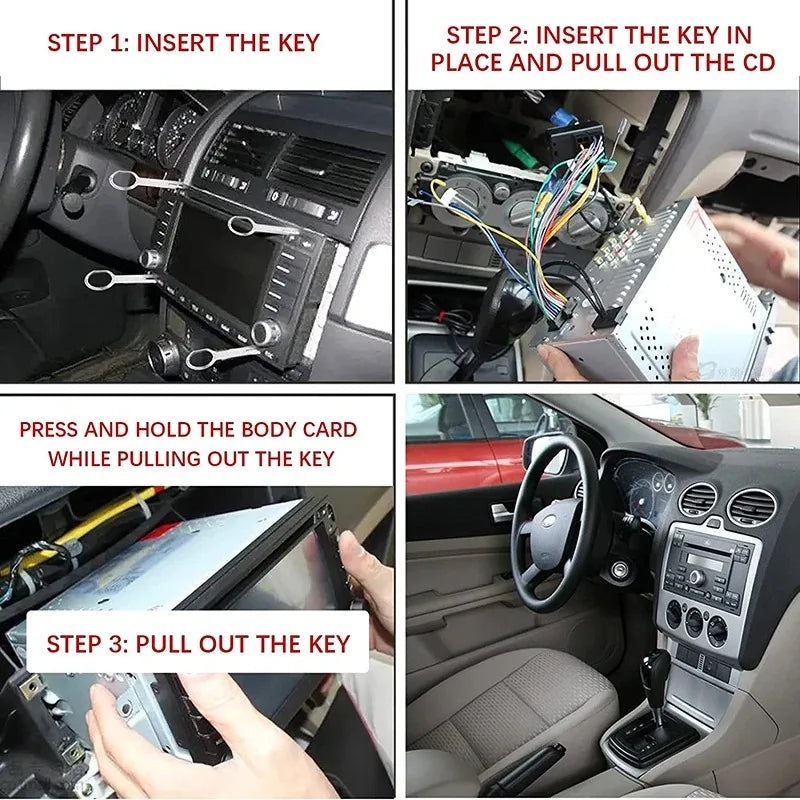 STEP 1: INSERT THE KEY

STEP 2: INSERT THE KEY IN PLACE AND PULL OUT THE CD

PRESS AND HOLD THE BODY CARD WHILE PULLING OUT THE KEY

STEP 3: PULL OUT THE KEY