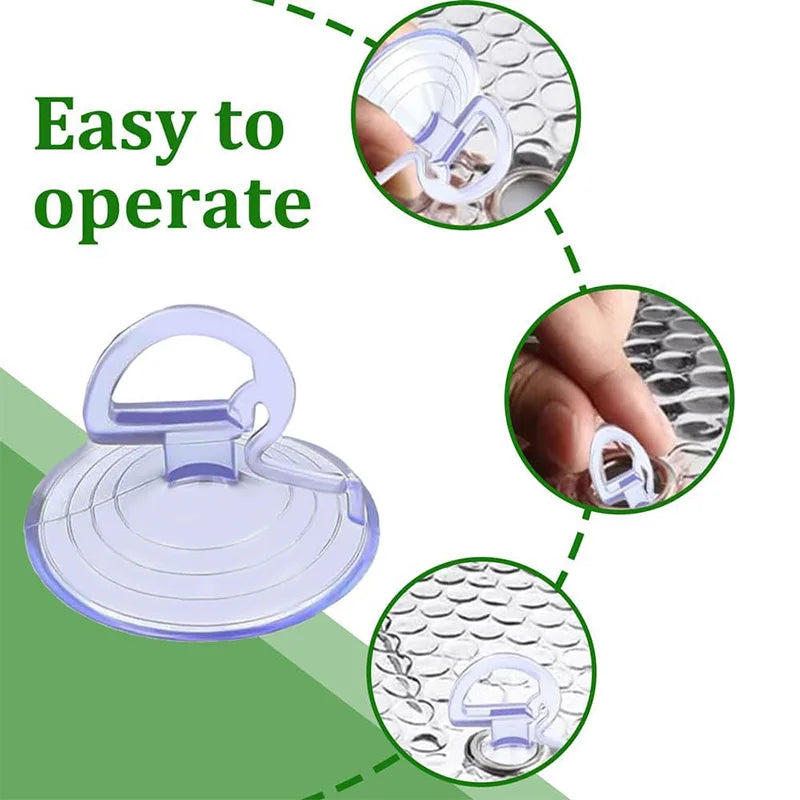 Easy to operate