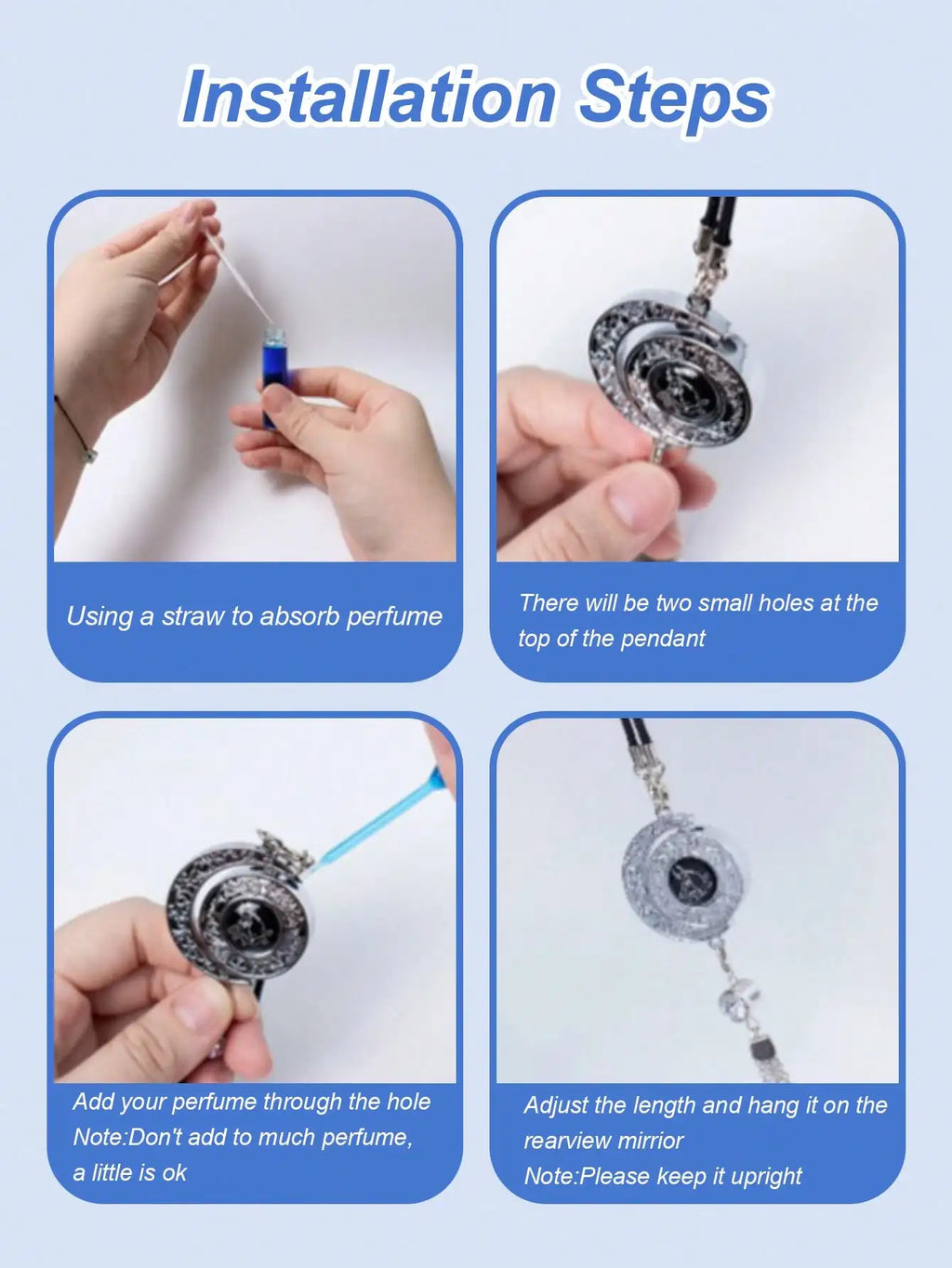 Installation Steps

Using a straw to absorb perfume

There will be two small holes at the top of the pendant

Add your perfume through the hole
Note:Don't add to much perfume, a little is ok

Adjust the length and hang it on the rearview mirrior
Note:Please keep it upright