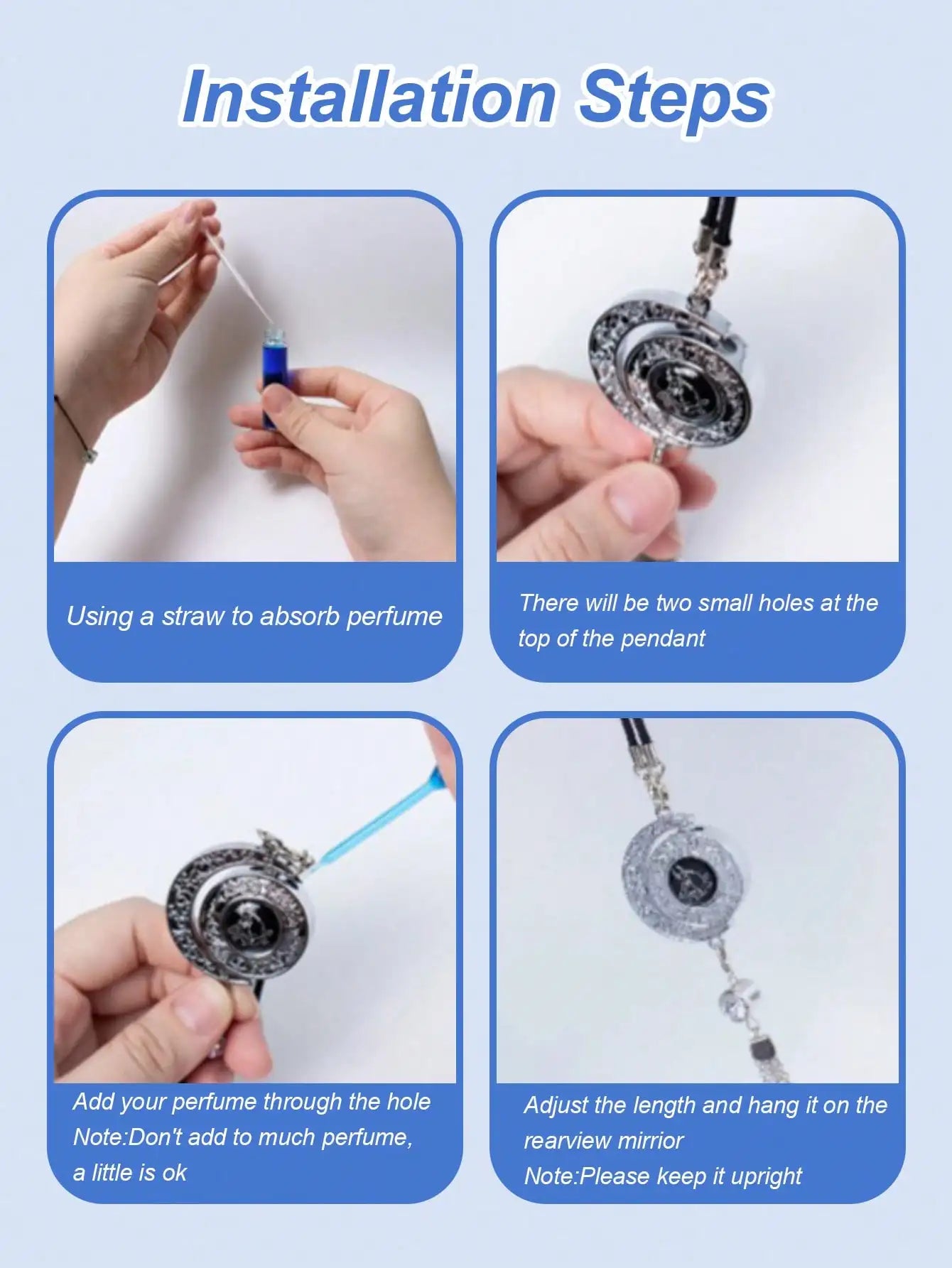 Installation Steps

Using a straw to absorb perfume

There will be two small holes at the top of the pendant

Add your perfume through the hole
Note:Don't add to much perfume, a little is ok

Adjust the length and hang it on the rearview mirrior
Note:Please keep it upright