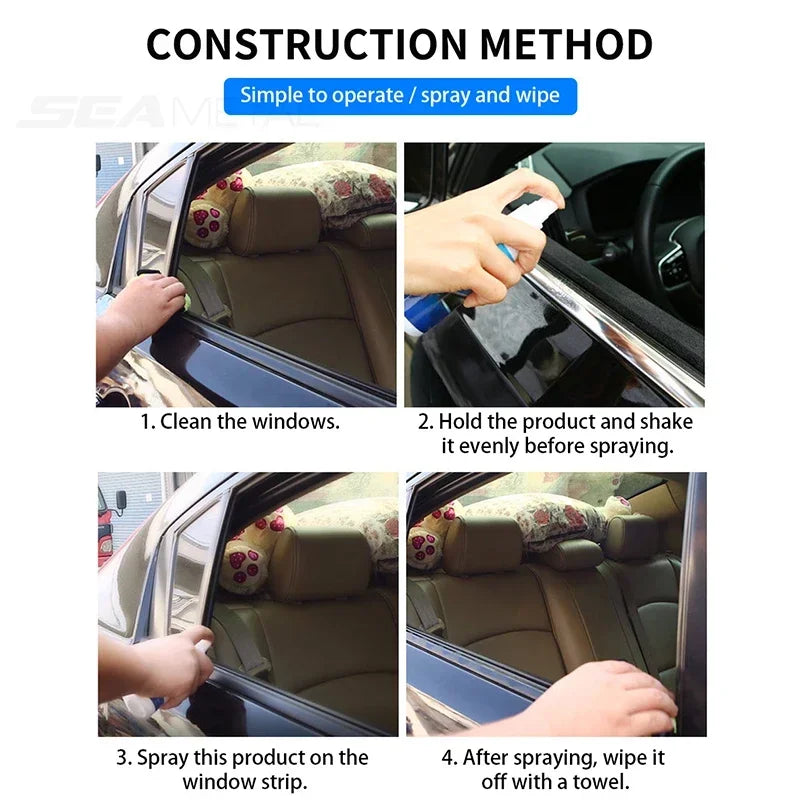 CONSTRUCTION METHOD

Simple to operate / spray and wipe

SEAMETAL

1. Clean the windows.

2. Hold the product and shake it evenly before spraying.

3. Spray this product on the window strip.

4. After spraying, wipe it off with a towel.