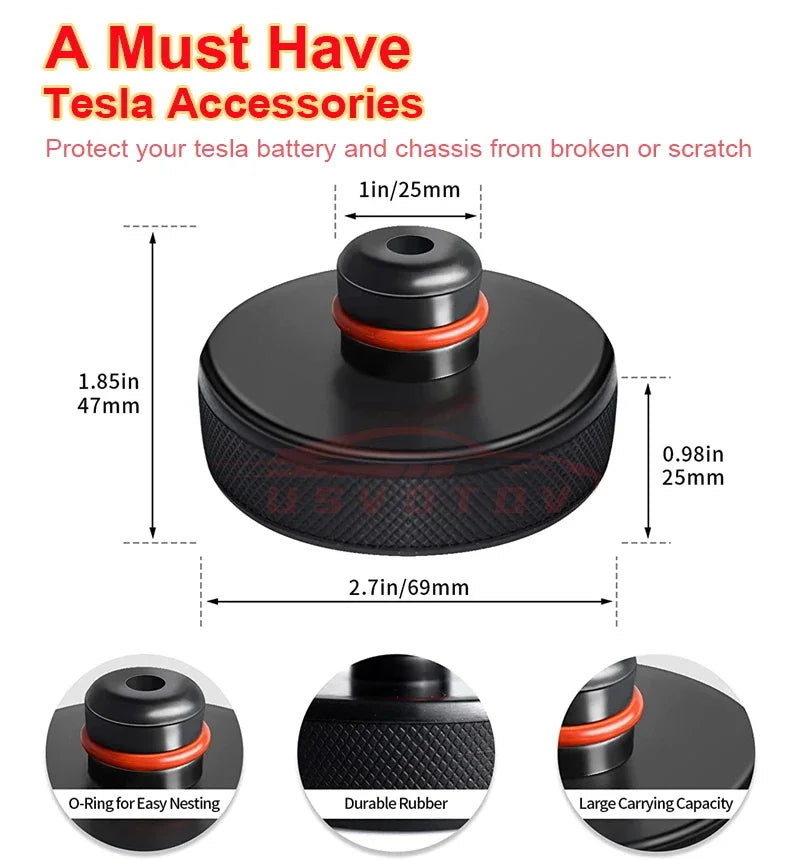 A Must Have
Tesla Accessories

Protect your tesla battery and chassis from broken or scratch

1in/25mm

1.85in
47mm

0.98in
25mm

USVOTOV

2.7in/69mm

O-Ring for Easy Nesting

Durable Rubber

Large Carrying Capacity