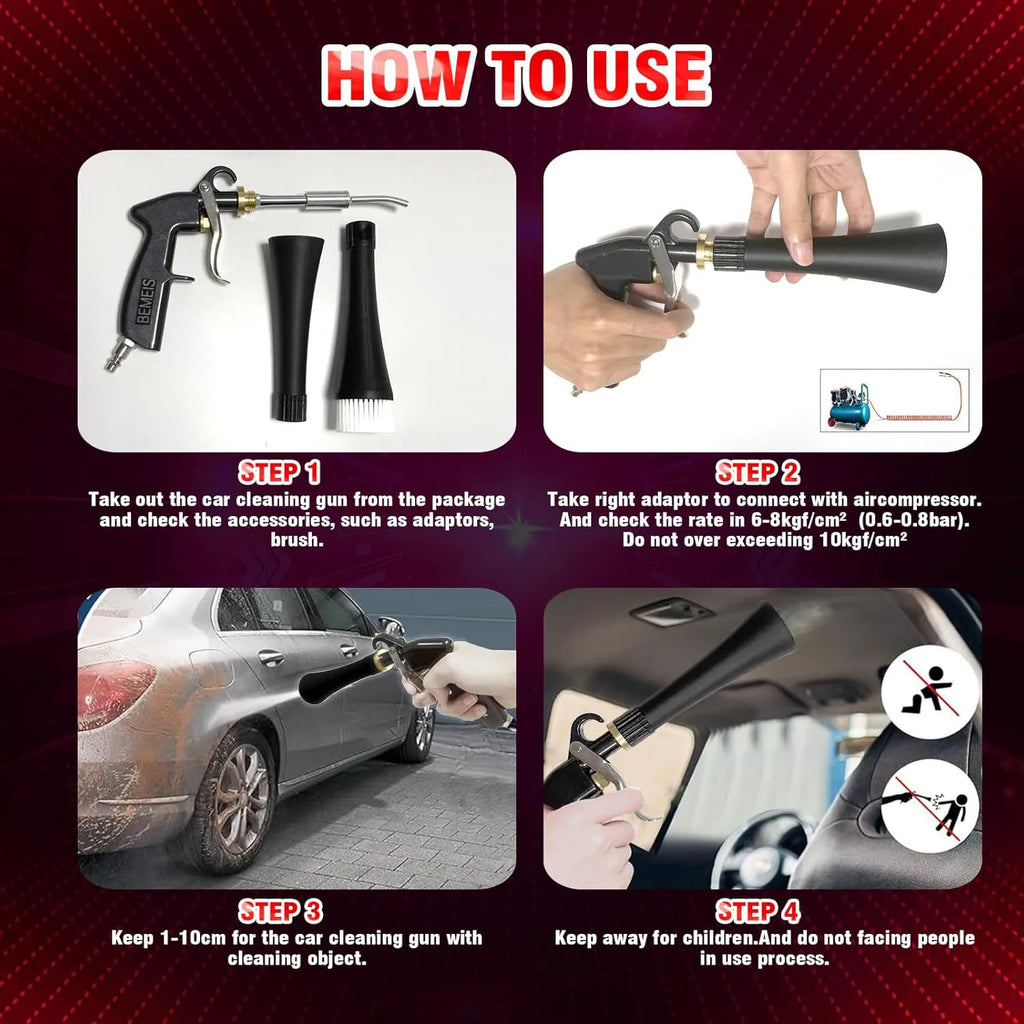 HOW TO USE

BEMEIS

STEP 1
Take out the car cleaning gun from the package and check the accessories, such as adaptors, brush.

STEP 2
Take right adaptor to connect with aircompressor. And check the rate in 6-8kgf/cm² (0.6-0.8bar). Do not over exceeding 10kgf/cm²

STEP 3
Keep 1-10cm for the car cleaning gun with cleaning object.

STEP 4
Keep away for children.And do not facing people in use process.