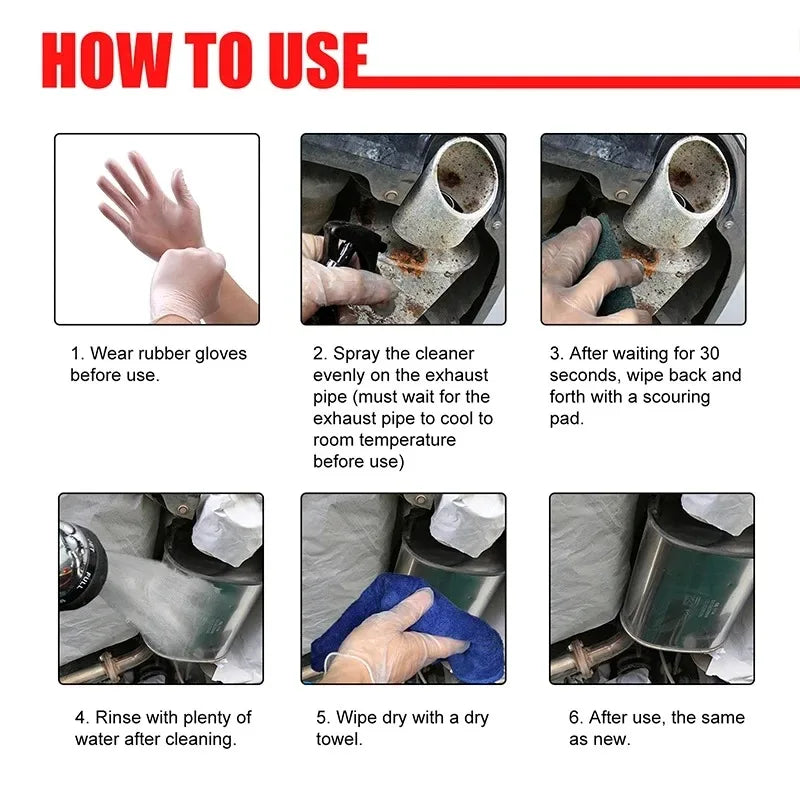 HOW TO USE

1. Wear rubber gloves before use.

2. Spray the cleaner evenly on the exhaust pipe (must wait for the exhaust pipe to cool to room temperature before use)

3. After waiting for 30 seconds, wipe back and forth with a scouring pad.

4. Rinse with plenty of water after cleaning.

5. Wipe dry with a dry towel.

6. After use, the same as new.