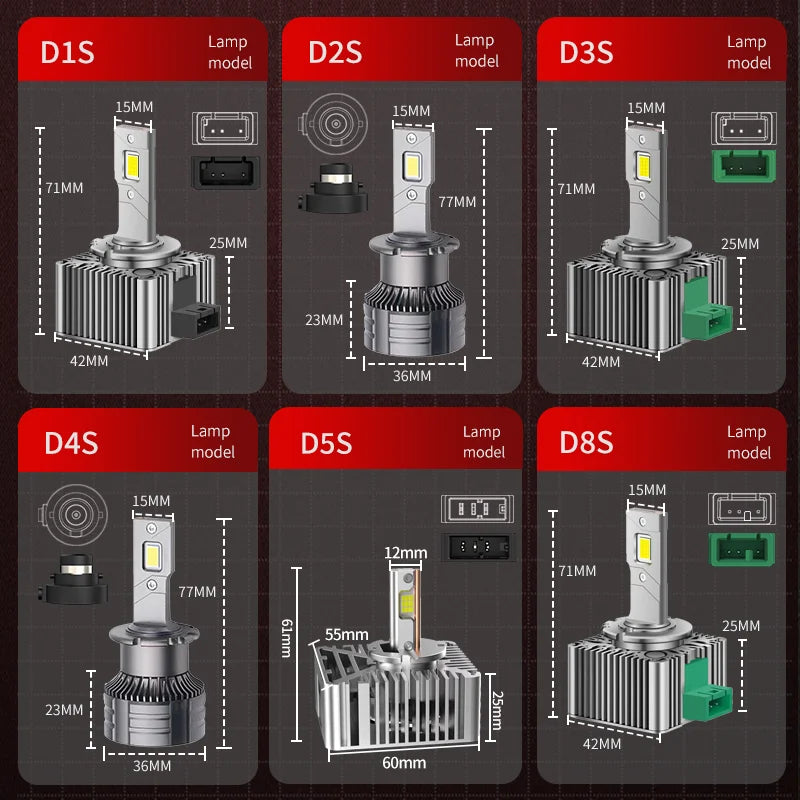 D1S Lamp model

15MM
71MM
25MM
42MM

D2S Lamp model

15MM
77MM
23MM
36MM

D3S Lamp model

15MM
71MM
25MM
42MM

D4S Lamp model

15MM
77MM
23MM
36MM

D5S Lamp model

12mm
61mm
55mm
25mm
60mm

D8S Lamp model

15MM
71MM
25MM
42MM