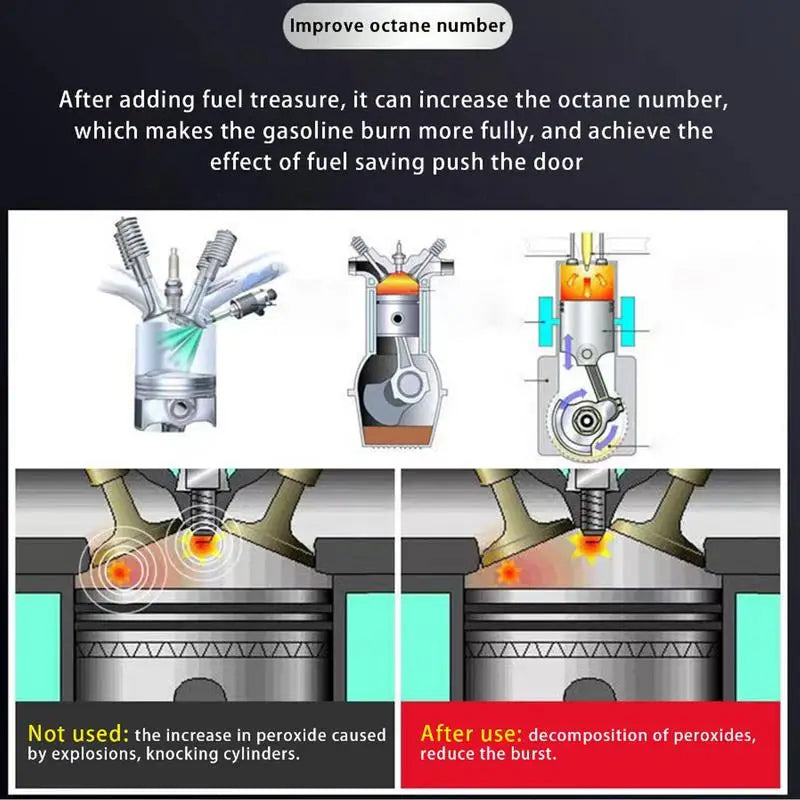 Improve octane number

After adding fuel treasure, it can increase the octane number, which makes the gasoline burn more fully, and achieve the effect of fuel saving push the door

Not used: the increase in peroxide caused by explosions, knocking cylinders.

After use: decomposition of peroxides, reduce the burst.