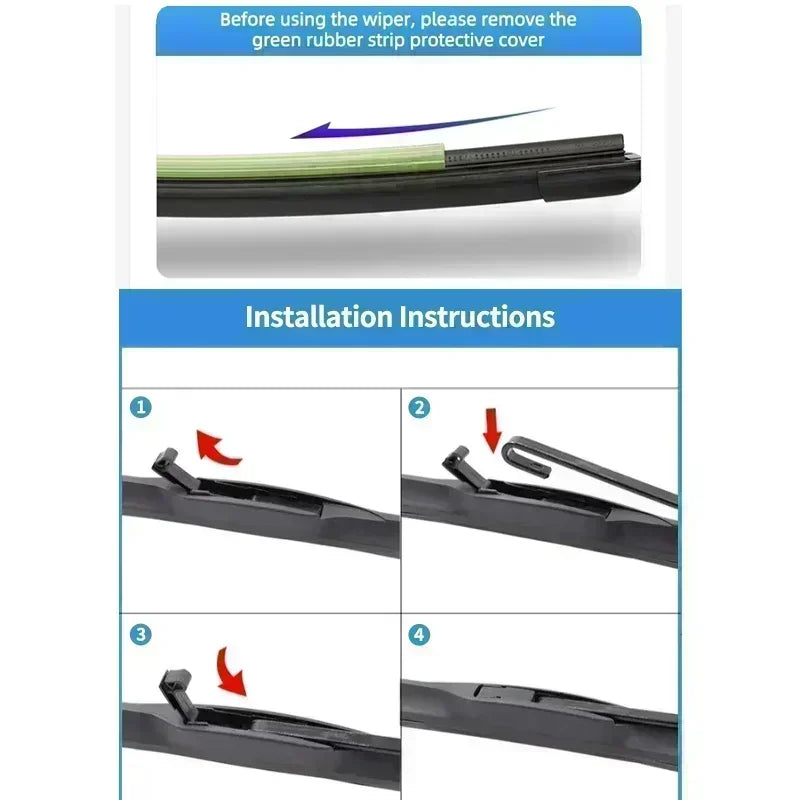 Before using the wiper, please remove the green rubber strip protective cover

Installation Instructions

1

2

3

4