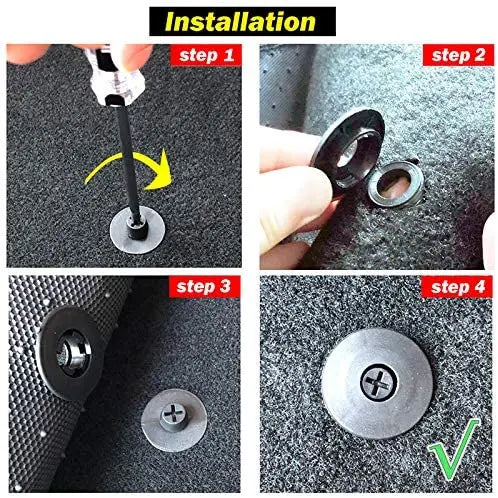 Installation

step 1

step 2

step 3

step 4