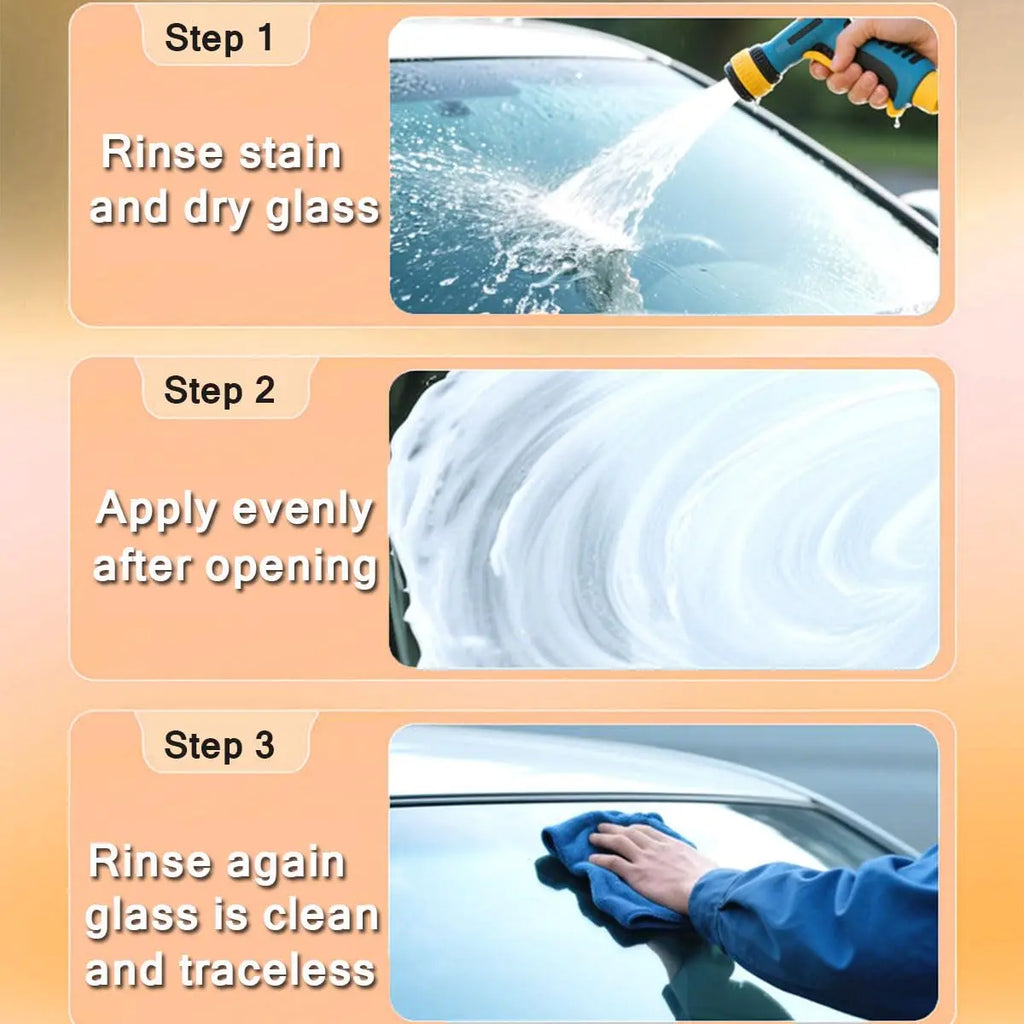 Step 1

Rinse stain and dry glass

Step 2

Apply evenly after opening

Step 3

Rinse again glass is clean and traceless