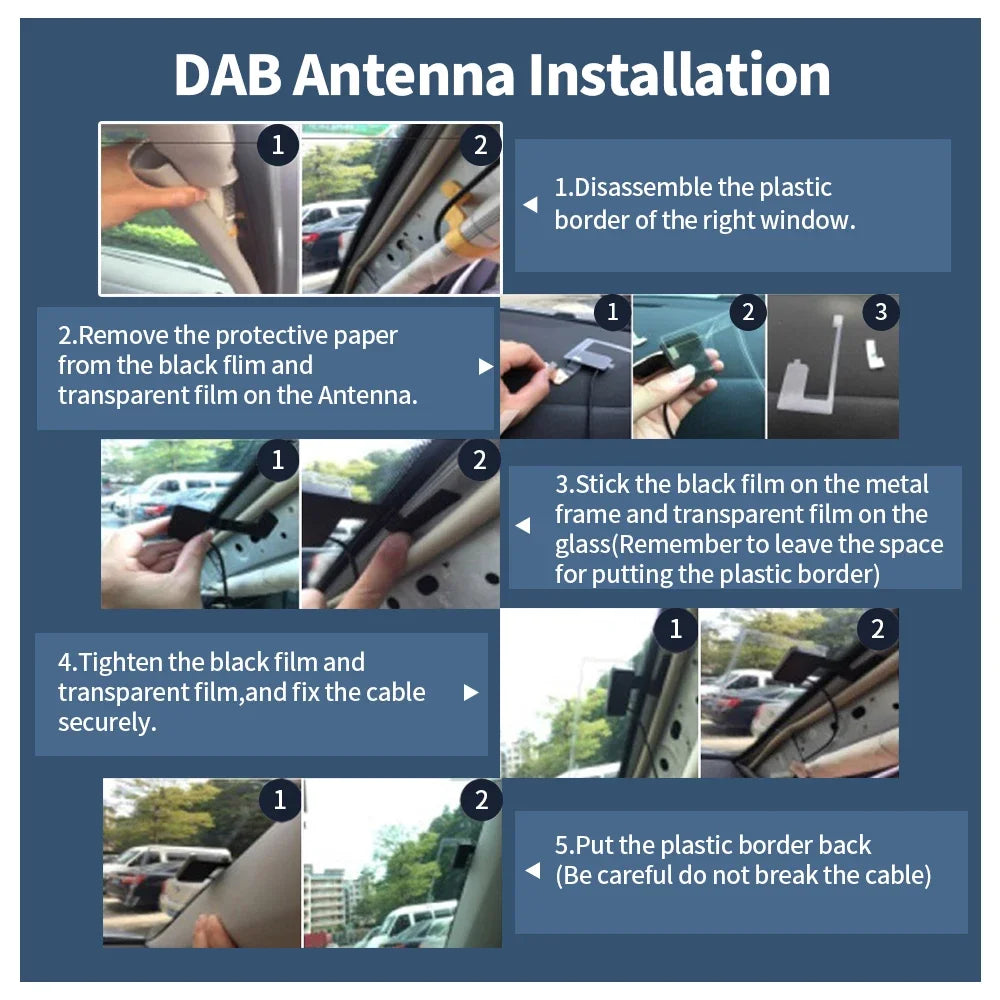 DAB Antenna Installation

1 2

1.Disassemble the plastic border of the right window.

2.Remove the protective paper from the black flim and transparent film on the Antenna.

1 2 3

1 2

3.Stick the black film on the metal frame and transparent film on the glass(Remember to leave the space for putting the plastic border)

4.Tighten the black film and transparent film,and fix the cable securely.

1 2

1 2

5.Put the plastic border back (Be careful do not break the cable)