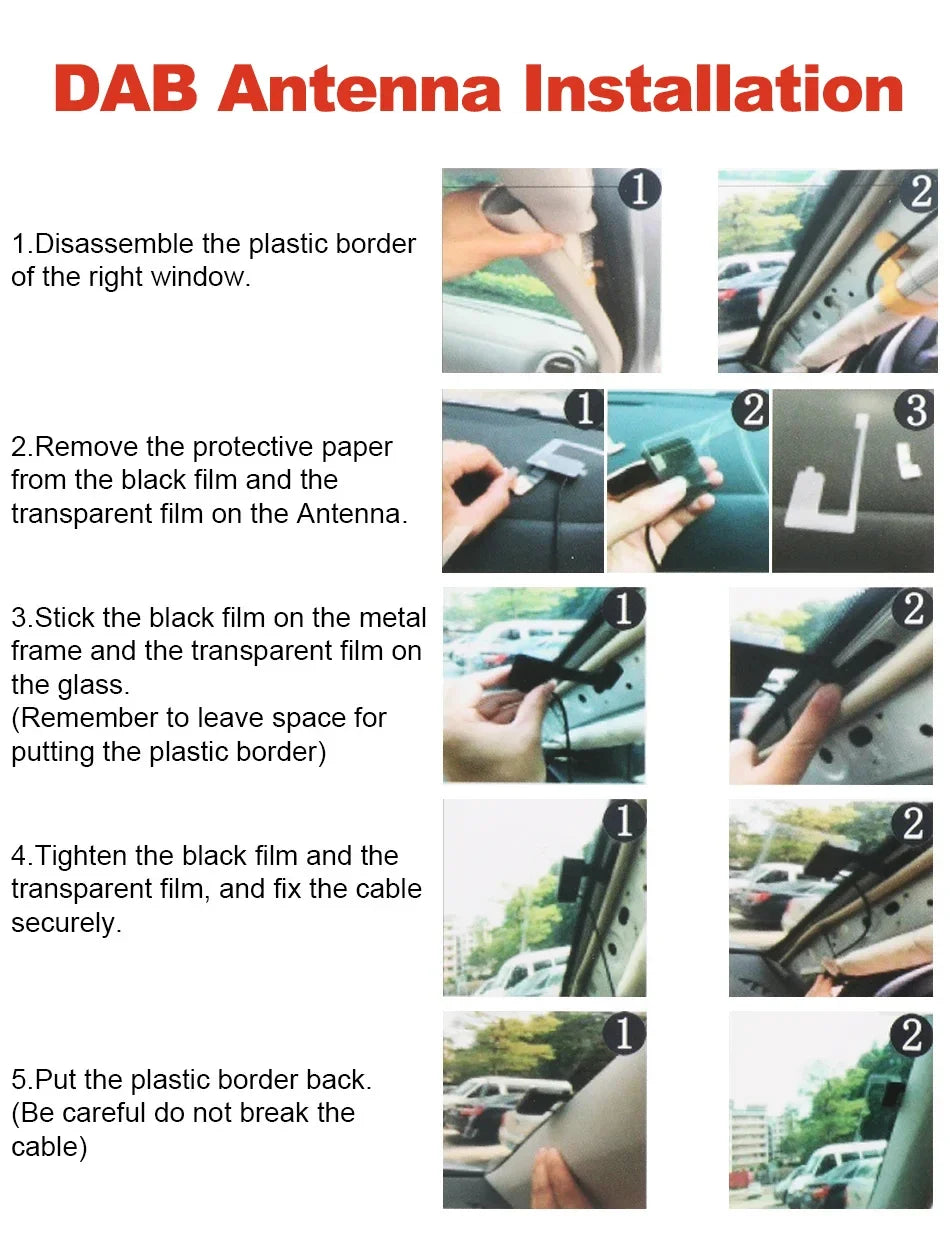 DAB Antenna Installation

1.Disassemble the plastic border of the right window.

1

2

2.Remove the protective paper from the black film and the transparent film on the Antenna.

1

2

3

3.Stick the black film on the metal frame and the transparent film on the glass.
(Remember to leave space for putting the plastic border)

1

2

4.Tighten the black film and the transparent film, and fix the cable securely.

1

2

5.Put the plastic border back.
(Be careful do not break the cable)

1

2